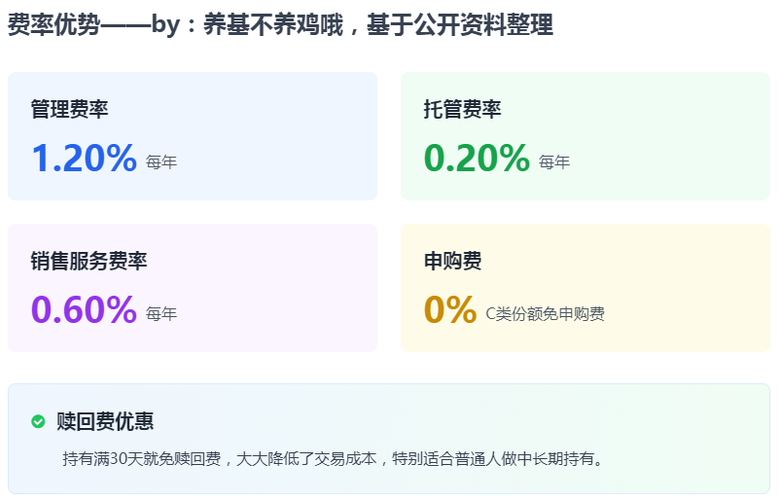 费率优势——by：养基不养鸡哦，基于公开资料整理

管理费率
1.20% 每年

托管费率
0.20% 每年

销售服务费率
0.60% 每年

申购费
0% C类份额免申购费

赎回费优惠
持有满30天就免赎回费，大大降低了交易成本，特别适合普通人做中长期持有。