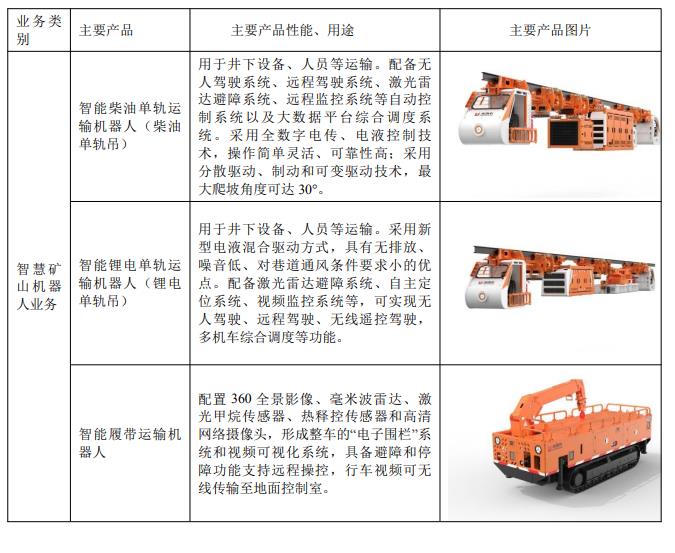 | 业务类别 | 主要产品 | 主要产品性能、用途 | 主要产品图片 |
|---|---|---|---|
| 智慧矿山机器人业务 | 智能柴油单轨运输机器人（柴油单轨吊） | 用于井下设备、人员等运输。配备无人驾驶系统、远程驾驶系统、激光雷达避障系统、远程监控系统等自动控制系统以及大数据平台综合调度系统。采用全数字电传、电液控制技术，操作简单灵活、可靠性高；采用分散驱动、制动和可变驱动技术，最大爬坡角度可达 30°。 | |
| | 智能锂电单轨运输机器人（锂电单轨吊） | 用于井下设备、人员等运输。采用新型电液混合驱动方式，具有无排放、噪音低、对巷道通风条件要求小的优点。配备激光雷达避障系统、自主定位系统、视频监控系统等，可实现无人驾驶、远程驾驶、无线遥控驾驶，多机车综合调度等功能。 | |
| | 智能履带运输机器人 | 配置 360 全景影像、毫米波雷达、激光甲烷传感器、热释控传感器和高清网络摄像头，形成整车的“电子围栏”系统和视频可视化系统，具备避障和停障功能支持远程操控，行车视频可无线传输至地面控制室。 | |