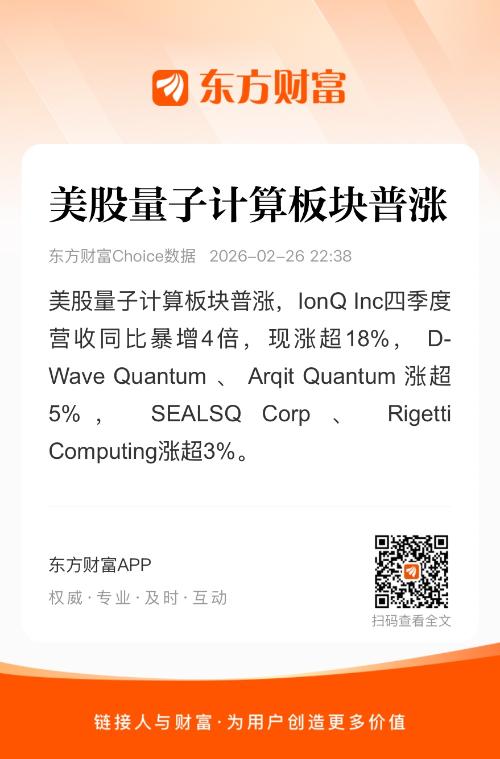 东方财富

美股量子计算板块普涨

东方财富Choice数据 2026-02-26 22:38

美股量子计算板块普涨，IonQ Inc四季度营收同比暴增4倍，现涨超18%，D-Wave Quantum、Arqit Quantum涨超5%，SEALSQ Corp、Rigetti Computing涨超3%。

东方财富APP
权威·专业·及时·互动

扫码查看全文

链接人与财富·为用户创造更多价值