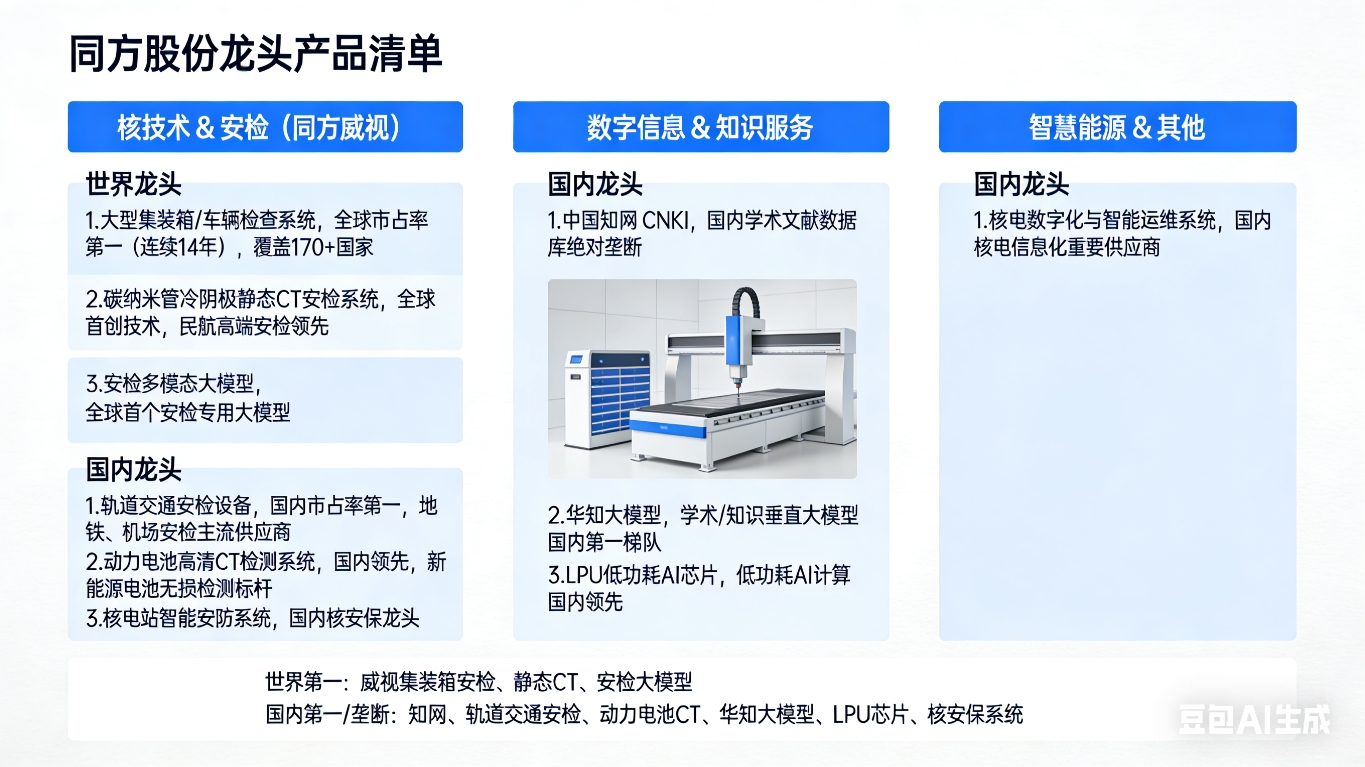 同方股份龙头产品清单

核技术 & 安检（同方威视）

世界龙头

1.大型集装箱/车辆检查系统，全球市占率第一（连续14年），覆盖170+国家

2.碳纳米管冷阴极静态CT安检系统，全球首创技术，民航高端安检领先

3.安检多模态大模型，全球首个安检专用大模型

国内龙头

1.轨道交通安检设备，国内市占率第一，地铁、机场安检主流供应商

2.动力电池高清CT检测系统，国内领先，新能源电池无损检测标杆

3.核电站智能安防系统，国内核安保龙头

数字信息 & 知识服务

国内龙头

1.中国知网 CNKI，国内学术文献数据库绝对垄断

2.华知大模型，学术/知识垂直大模型国内第一梯队

3.LPU低功耗AI芯片，低功耗AI计算国内领先

智慧能源 & 其他

国内龙头

1.核电数字化与智能运维系统，国内核电信息化重要供应商

世界第一：威视集装箱安检、静态CT、安检大模型

国内第一/垄断：知网、轨道交通安检、动力电池CT、华知大模型、LPU芯片、核安保系统

豆包AI生成