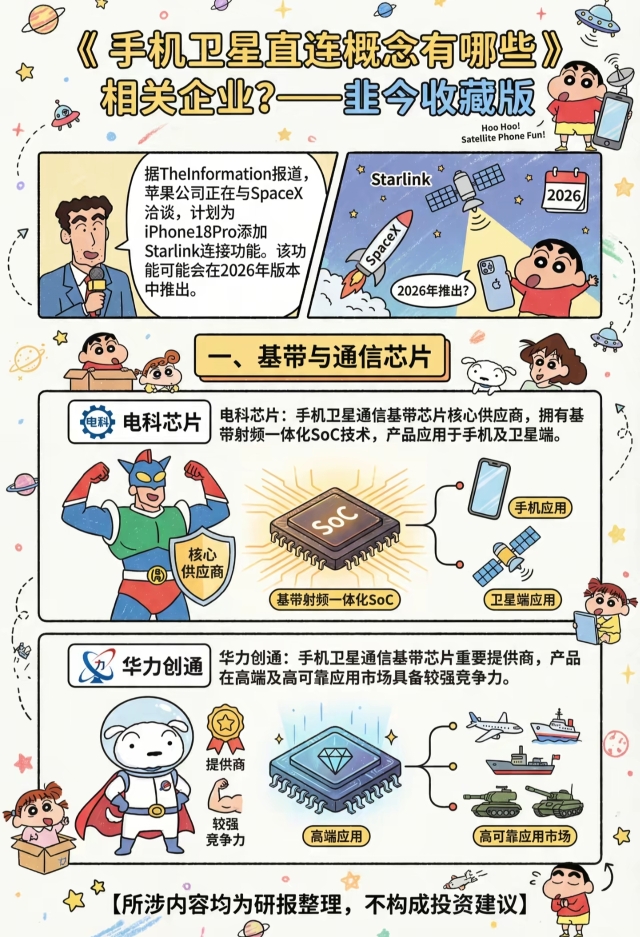 《手机卫星直连概念有哪些》相关企业?——韭今收藏版

Hoo Hoo! Satellite Phone Fun!

据TheInformation报道，苹果公司正在与SpaceX洽谈，计划为iPhone18Pro添加Starlink连接功能。该功能可能会在2026年版本中推出。

Starlink

2026

SpaceX

2026年推出?

一、基带与通信芯片

电科 电科芯片

电科芯片：手机卫星通信基带芯片核心供应商，拥有基带射频一体化SoC技术，产品应用于手机及卫星端。

核心供应商

SoC

基带射频一体化SoC

手机应用

卫星端应用

华力创通

华力创通：手机卫星通信基带芯片重要提供商，产品在高端及高可靠应用市场具备较强竞争力。

提供商

较强竞争力

高端应用

高可靠应用市场

【所涉内容均为研报整理，不构成投资建议】