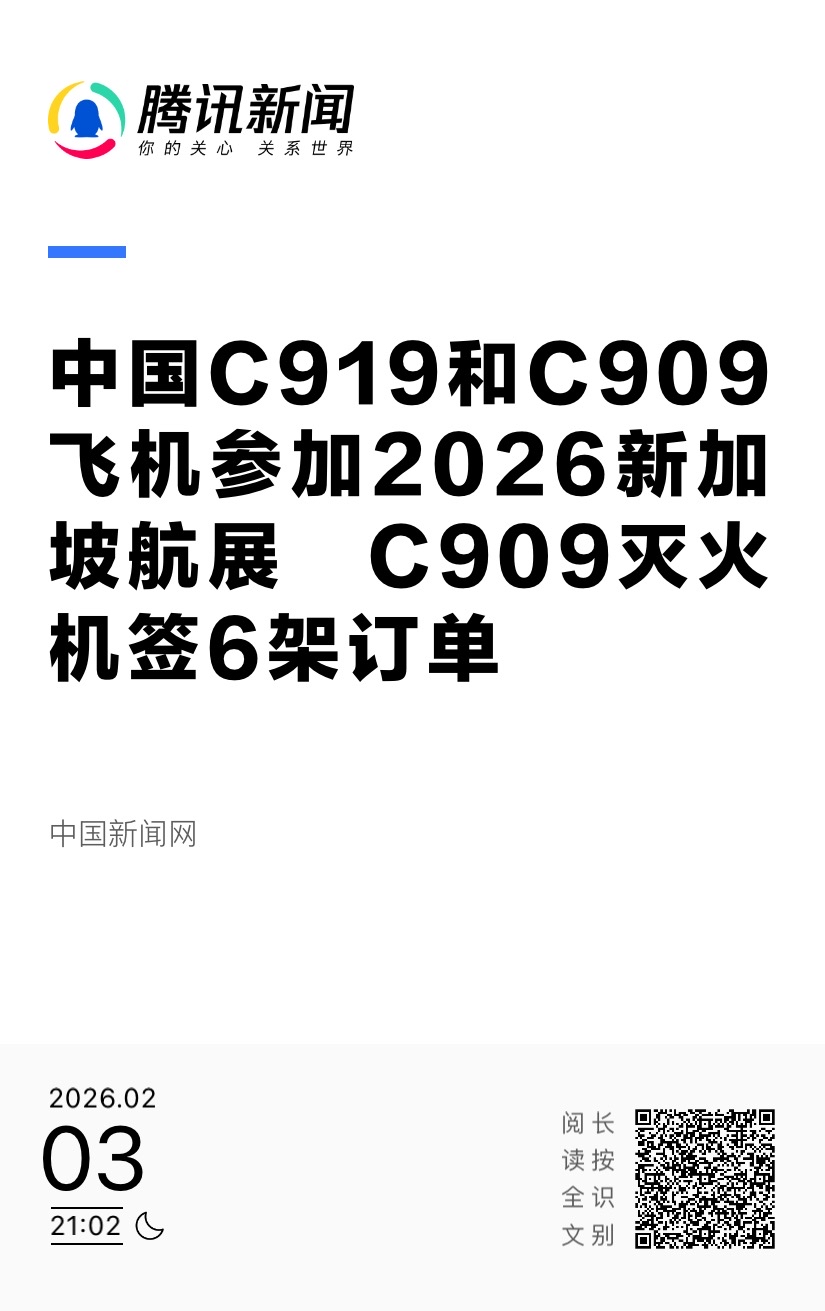 腾讯新闻
你的关心 关系世界

中国C919和C909飞机参加2026新加坡航展 C909灭火机签6架订单

中国新闻网

2026.02
03
21:02

长按识别
阅读全文