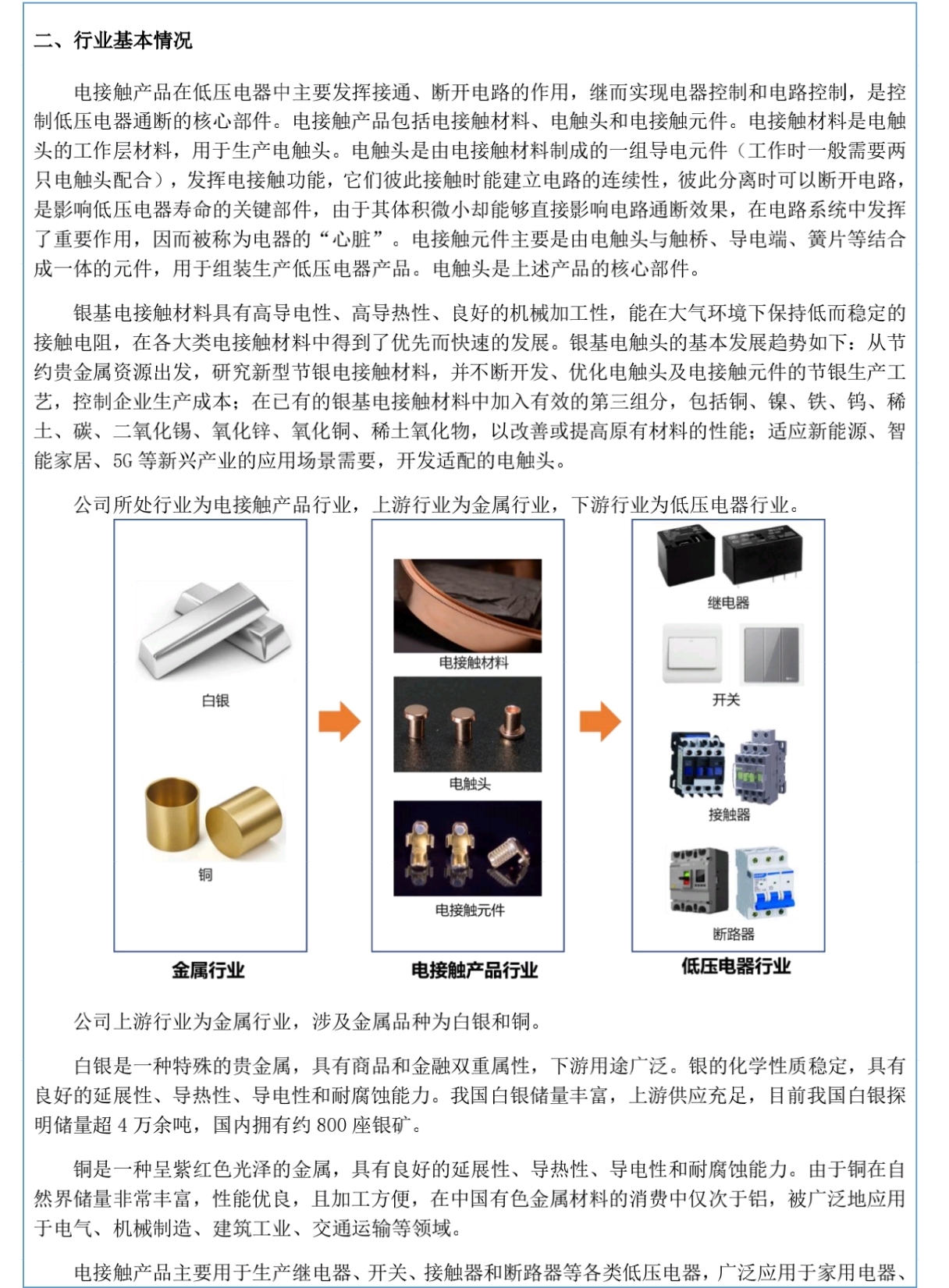 二、行业基本情况

电接触产品在低压电器中主要发挥接通、断开电路的作用，继而实现电器控制和电路控制，是控制低压电器通断的核心部件。电接触产品包括电接触材料、电触头和电接触元件。电接触材料是电触头的工作层材料，用于生产电触头。电触头是由电接触材料制成的一组导电元件（工作时一般需要两只电触头配合），发挥电接触功能，它们彼此接触时能建立电路的连续性，彼此分离时可以断开电路，是影响低压电器寿命的关键部件，由于其体积微小却能够直接影响电路通断效果，在电路系统中发挥了重要作用，因而被称为电器的“心脏”。电接触元件主要是由电触头与触桥、导电端、簧片等结合成一体的元件，用于组装生产低压电器产品。电触头是上述产品的核心部件。

银基电接触材料具有高导电性、高导热性、良好的机械加工性，能在大气环境下保持低而稳定的接触电阻，在各大类电接触材料中得到了优先而快速的发展。银基电触头的基本发展趋势如下：从节约贵金属资源出发，研究新型节银电接触材料，并不断开发、优化电触头及电接触元件的节银生产工艺，控制企业生产成本；在已有的银基电接触材料中加入有效的第三组分，包括铜、镍、铁、钨、稀土、碳、二氧化锡、氧化锌、氧化铜、稀土氧化物，以改善或提高原有材料的性能；适应新能源、智能家居、5G 等新兴产业的应用场景需要，开发适配的电触头。

公司所处行业为电接触产品行业，上游行业为金属行业，下游行业为低压电器行业。

白银

铜

金属行业

电接触材料

电触头

电接触元件

电接触产品行业

继电器

开关

接触器

断路器

低压电器行业

公司上游行业为金属行业，涉及金属品种为白银和铜。

白银是一种特殊的贵金属，具有商品和金融双重属性，下游用途广泛。银的化学性质稳定，具有良好的延展性、导热性、导电性和耐腐蚀能力。我国白银储量丰富，上游供应充足，目前我国白银探明储量超 4 万余吨，国内拥有约 800 座银矿。

铜是一种呈紫红色光泽的金属，具有良好的延展性、导热性、导电性和耐腐蚀能力。由于铜在自然界储量非常丰富，性能优良，且加工方便，在中国有色金属材料的消费中仅次于铝，被广泛地应用于电气、机械制造、建筑工业、交通运输等领域。

电接触产品主要用于生产继电器、开关、接触器和断路器等各类低压电器，广泛应用于家用电器、