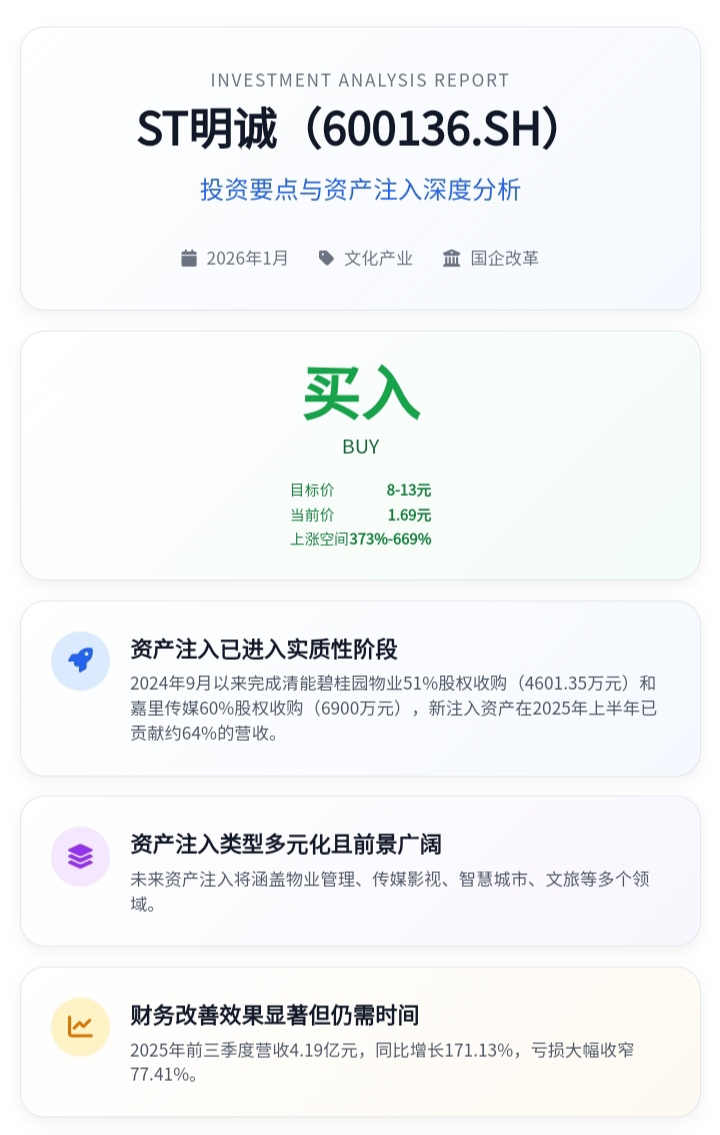 INVESTMENT ANALYSIS REPORT

ST明诚（600136.SH）

投资要点与资产注入深度分析

2026年1月 文化产业 国企改革

买入

BUY

目标价 8-13元
当前价 1.69元
上涨空间 373%-669%

资产注入已进入实质性阶段

2024年9月以来完成清能碧桂园物业51%股权收购（4601.35万元）和嘉里传媒60%股权收购（6900万元），新注入资产在2025年上半年已贡献约64%的营收。

资产注入类型多元化且前景广阔

未来资产注入将涵盖物业管理、传媒影视、智慧城市、文旅等多个领域。

财务改善效果显著但仍需时间

2025年前三季度营收4.19亿元，同比增长171.13%，亏损大幅收窄77.41%。