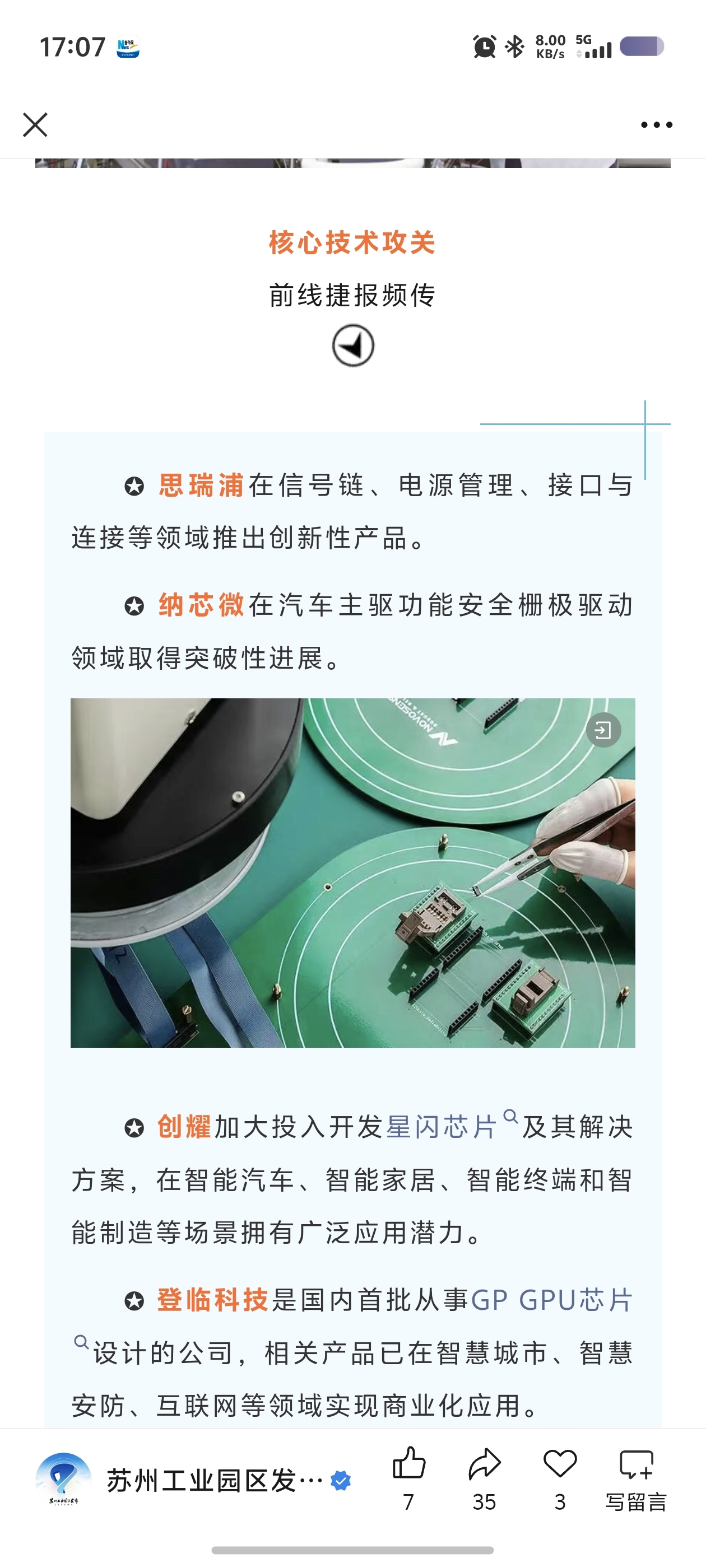 17:07

8.00 KB/s 5G

核心技术攻关

前线捷报频传

✪ 思瑞浦在信号链、电源管理、接口与连接等领域推出创新性产品。

✪ 纳芯微在汽车主驱功能安全栅极驱动领域取得突破性进展。

NOVOSENSE

✪ 创耀加大投入开发星闪芯片及其解决方案，在智能汽车、智能家居、智能终端和智能制造等场景拥有广泛应用潜力。

✪ 登临科技是国内首批从事GP GPU芯片设计的公司，相关产品已在智慧城市、智慧安防、互联网等领域实现商业化应用。

苏州工业园区发…

7

35

3

写留言