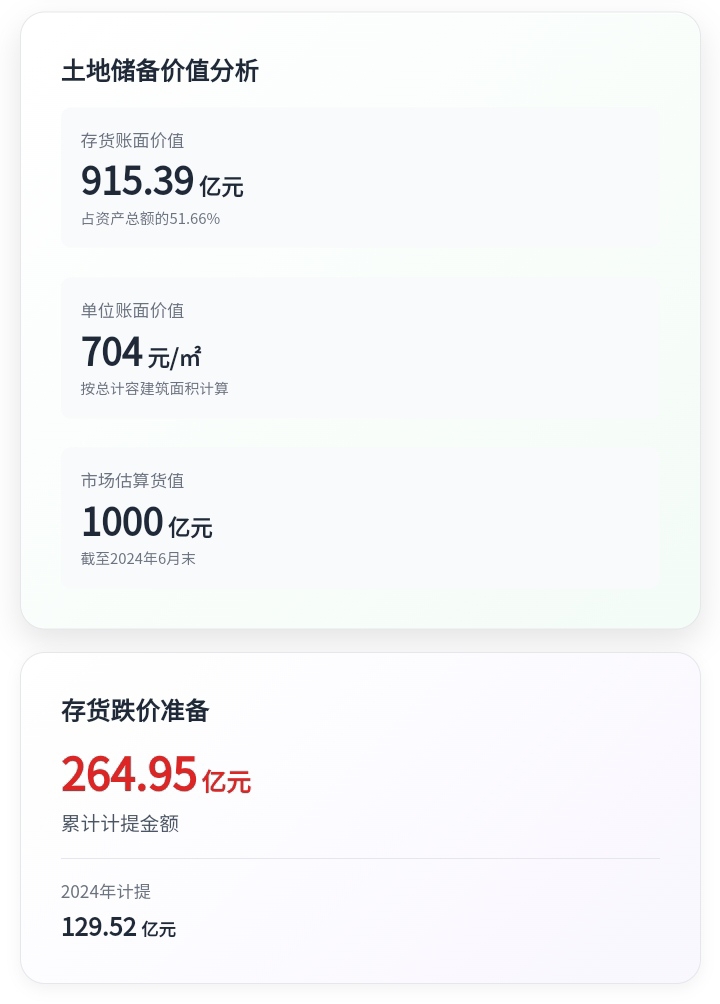 土地储备价值分析

存货账面价值

915.39 亿元

占资产总额的51.66%

单位账面价值

704 元/㎡

按总计容建筑面积计算

市场估算货值

1000 亿元

截至2024年6月末

存货跌价准备

264.95 亿元

累计计提金额

2024年计提

129.52 亿元