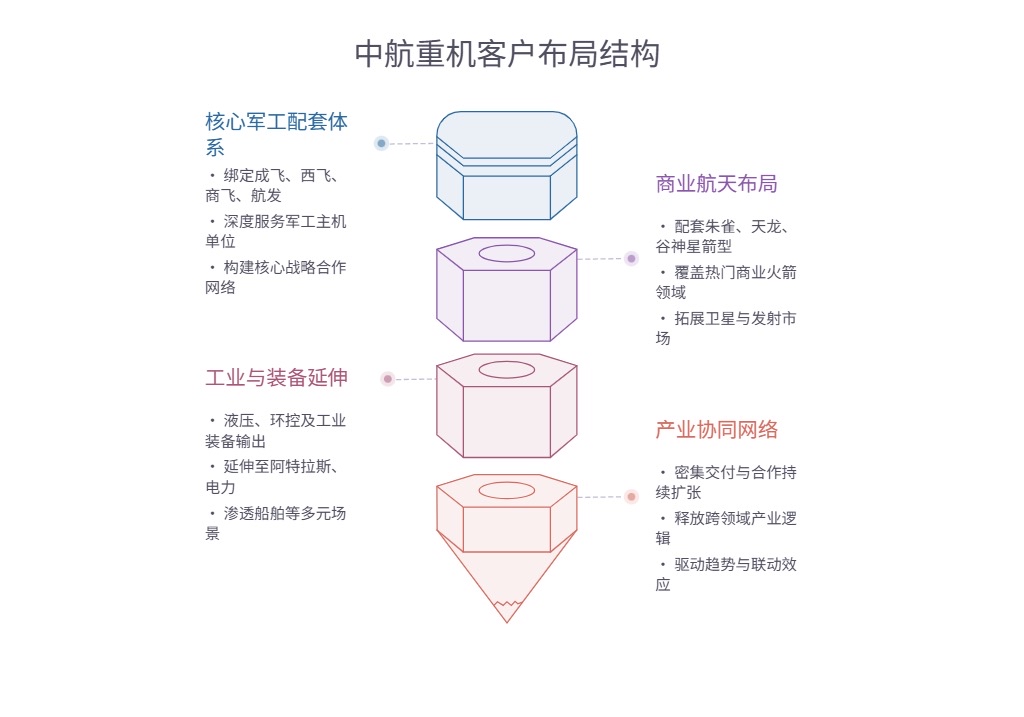 中航重机客户布局结构

核心军工配套体系

• 绑定成飞、西飞、商飞、航发

• 深度服务军工主机单位

• 构建核心战略合作网络

商业航天布局

• 配套朱雀、天龙、谷神星箭型

• 覆盖热门商业火箭领域

• 拓展卫星与发射市场

工业与装备延伸

• 液压、环控及工业装备输出

• 延伸至阿特拉斯、电力

• 渗透船舶等多元场景

产业协同网络

• 密集交付与合作持续扩张

• 释放跨领域产业逻辑

• 驱动趋势与联动效应