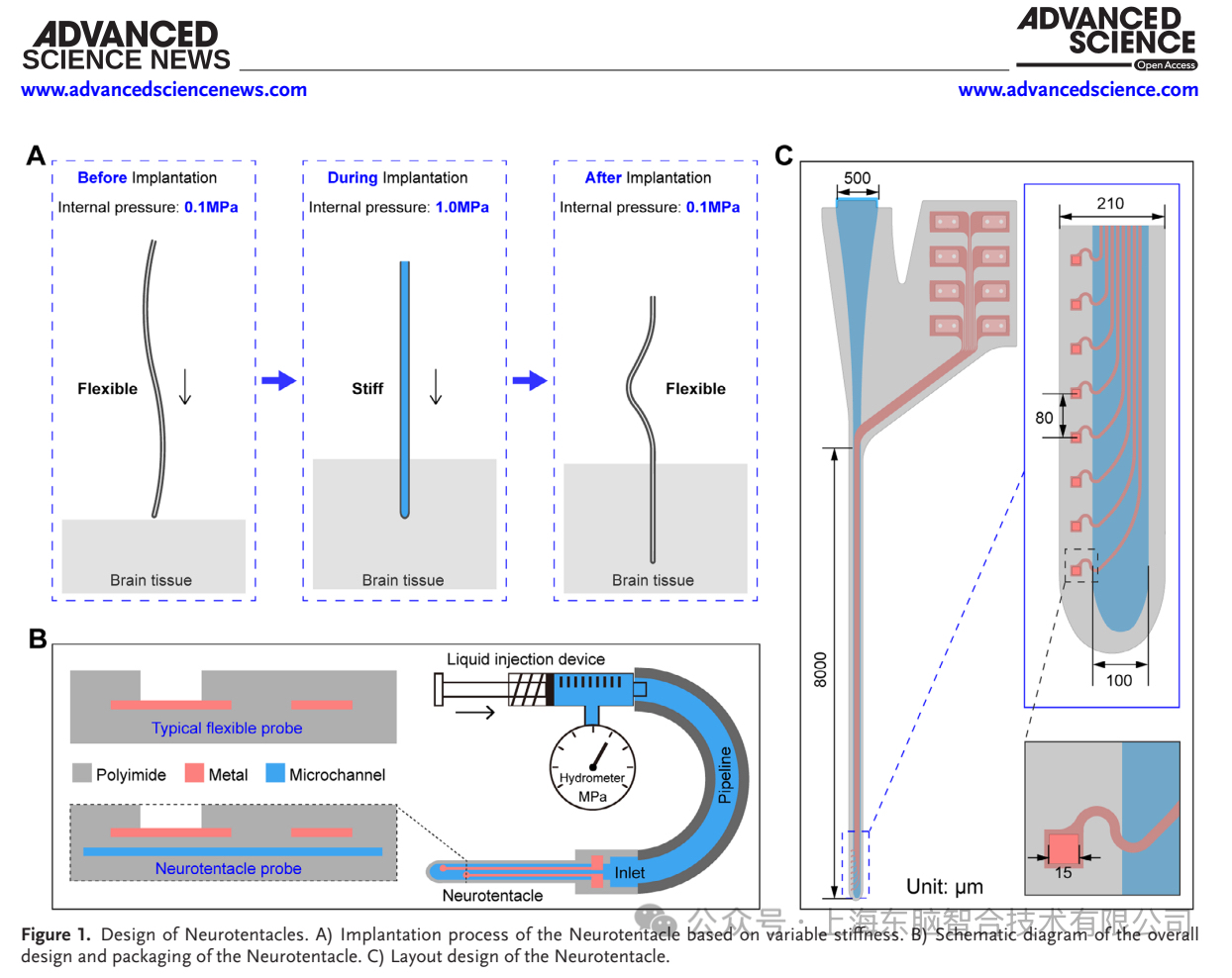 ADVANCED SCIENCE NEWS
www.advancedsciencenews.com

ADVANCED SCIENCE
Open Access
www.advancedscience.com

A

Before Implantation
Internal pressure: 0.1MPa
Flexible
Brain tissue

During Implantation
Internal pressure: 1.0MPa
Stiff
Brain tissue

After Implantation
Internal pressure: 0.1MPa
Flexible
Brain tissue

B

Typical flexible probe

Polyimide Metal Microchannel

Neurotentacle probe

Liquid injection device
Hydrometer
MPa
Pipeline
Inlet
Neurotentacle

C

500
8000
210
80
100
15
Unit: μm

公众号 · 上海东脑智合技术有限公司

Figure 1. Design of Neurotentacles. A) Implantation process of the Neurotentacle based on variable stiffness. B) Schematic diagram of the overall design and packaging of the Neurotentacle. C) Layout design of the Neurotentacle.