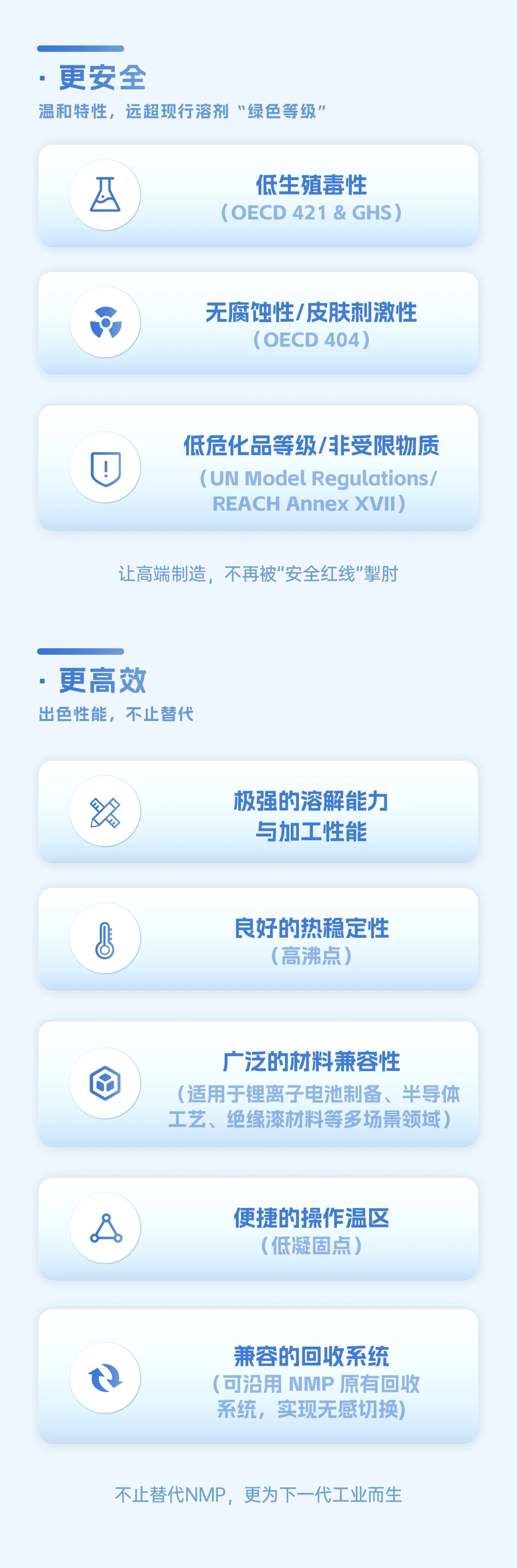 · 更安全
温和特性，远超现行溶剂“绿色等级”

低生殖毒性
（OECD 421 & GHS）

无腐蚀性/皮肤刺激性
（OECD 404）

低危化品等级/非受限物质
（UN Model Regulations/REACH Annex XVII）

让高端制造，不再被“安全红线”掣肘

· 更高效
出色性能，不止替代

极强的溶解能力
与加工性能

良好的热稳定性
（高沸点）

广泛的材料兼容性
（适用于锂离子电池制备、半导体工艺、绝缘漆材料等多场景领域）

便捷的操作温区
（低凝固点）

兼容的回收系统
（可沿用NMP原有回收系统，实现无感切换）

不止替代NMP，更为下一代工业而生