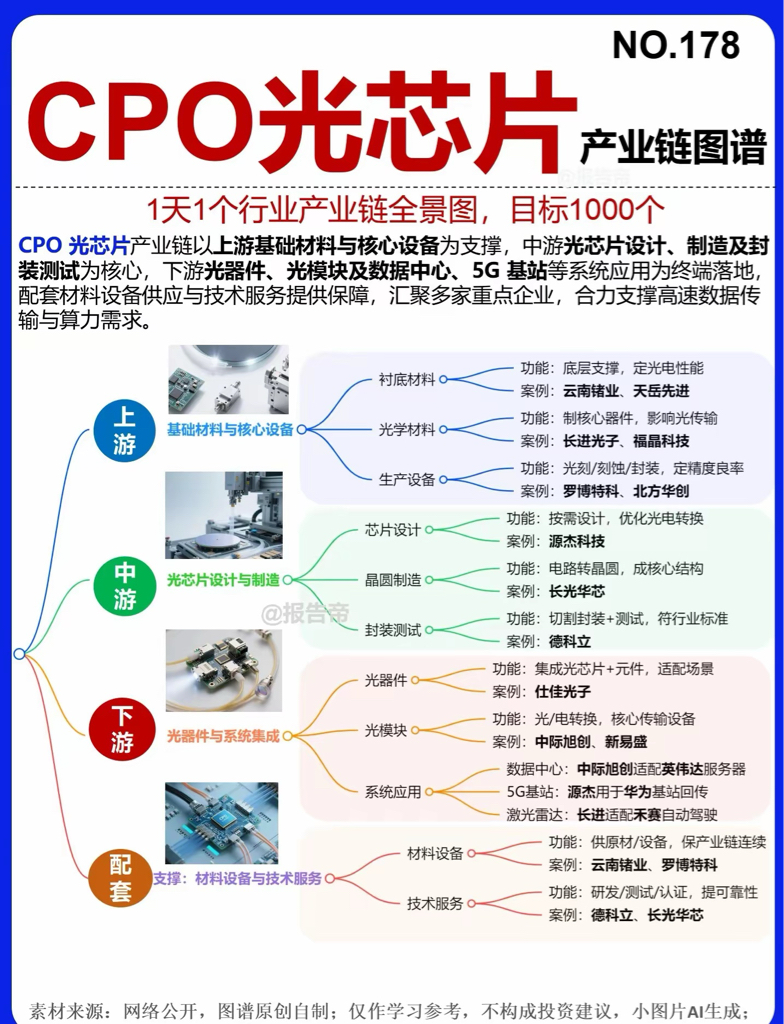 NO.178

CPO光芯片

产业链图谱

@报告帝

1天1个行业产业链全景图，目标1000个

CPO 光芯片产业链以上游基础材料与核心设备为支撑，中游光芯片设计、制造及封装测试为核心，下游光器件、光模块及数据中心、5G 基站等系统应用为终端落地，配套材料设备供应与技术服务提供保障，汇聚多家重点企业，合力支撑高速数据传输与算力需求。

上游

基础材料与核心设备

衬底材料
功能：底层支撑，定光电性能
案例：云南锗业、天岳先进

光学材料
功能：制核心器件，影响光传输
案例：长进光子、福晶科技

生产设备
功能：光刻/刻蚀/封装，定精度良率
案例：罗博特科、北方华创

中游

光芯片设计与制造

芯片设计
功能：按需设计，优化光电转换
案例：源杰科技

晶圆制造
功能：电路转晶圆，成核心结构
案例：长光华芯

封装测试
功能：切割封装+测试，符行业标准
案例：德科立

@报告帝

下游

光器件与系统集成

光器件
功能：集成光芯片+元件，适配场景
案例：仕佳光子

光模块
功能：光/电转换，核心传输设备
案例：中际旭创、新易盛

系统应用
数据中心：中际旭创适配英伟达服务器
5G基站：源杰用于华为基站回传
激光雷达：长进适配禾赛自动驾驶

配套

支撑：材料设备与技术服务

材料设备
功能：供原材/设备，保产业链连续
案例：云南锗业、罗博特科

技术服务
功能：研发/测试/认证，提可靠性
案例：德科立、长光华芯

素材来源：网络公开，图谱原创自制；仅作学习参考，不构成投资建议，小图片AI生成；