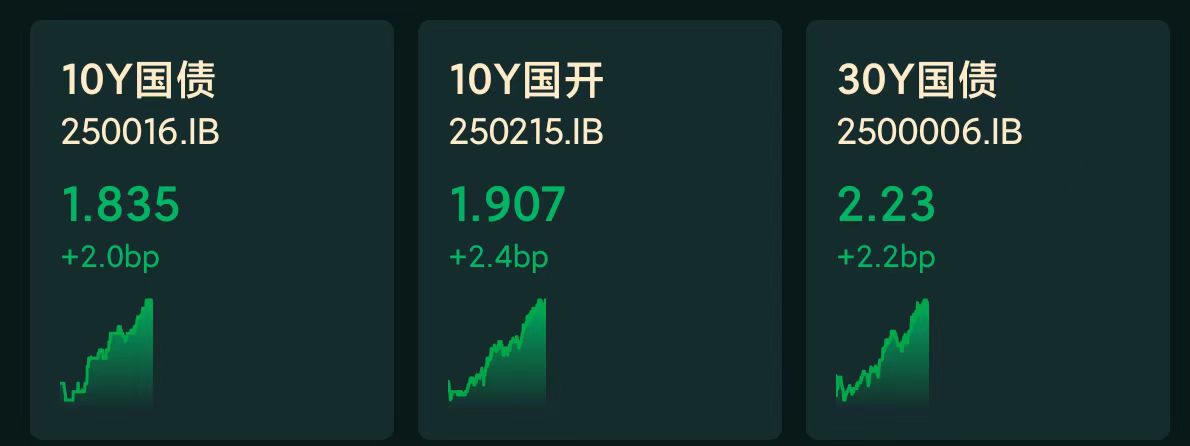 10Y国债
250016.IB
1.835
+2.0bp

10Y国开
250215.IB
1.907
+2.4bp

30Y国债
2500006.IB
2.23
+2.2bp