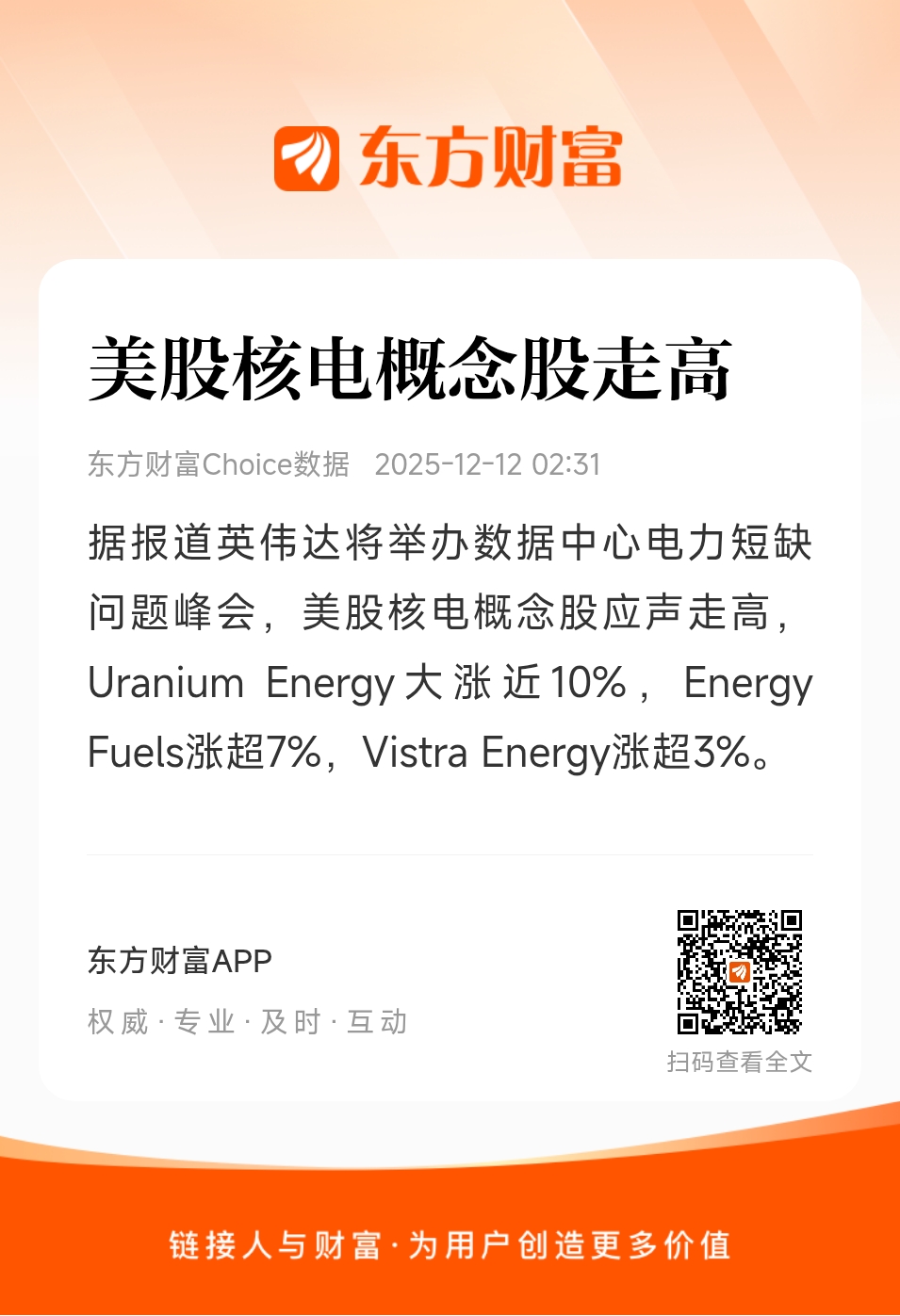 东方财富

美股核电概念股走高

东方财富Choice数据 2025-12-12 02:31

据报道英伟达将举办数据中心电力短缺问题峰会，美股核电概念股应声走高，Uranium Energy大涨近10%，Energy Fuels涨超7%，Vistra Energy涨超3%。

东方财富APP

权威·专业·及时·互动

扫码查看全文

链接人与财富·为用户创造更多价值