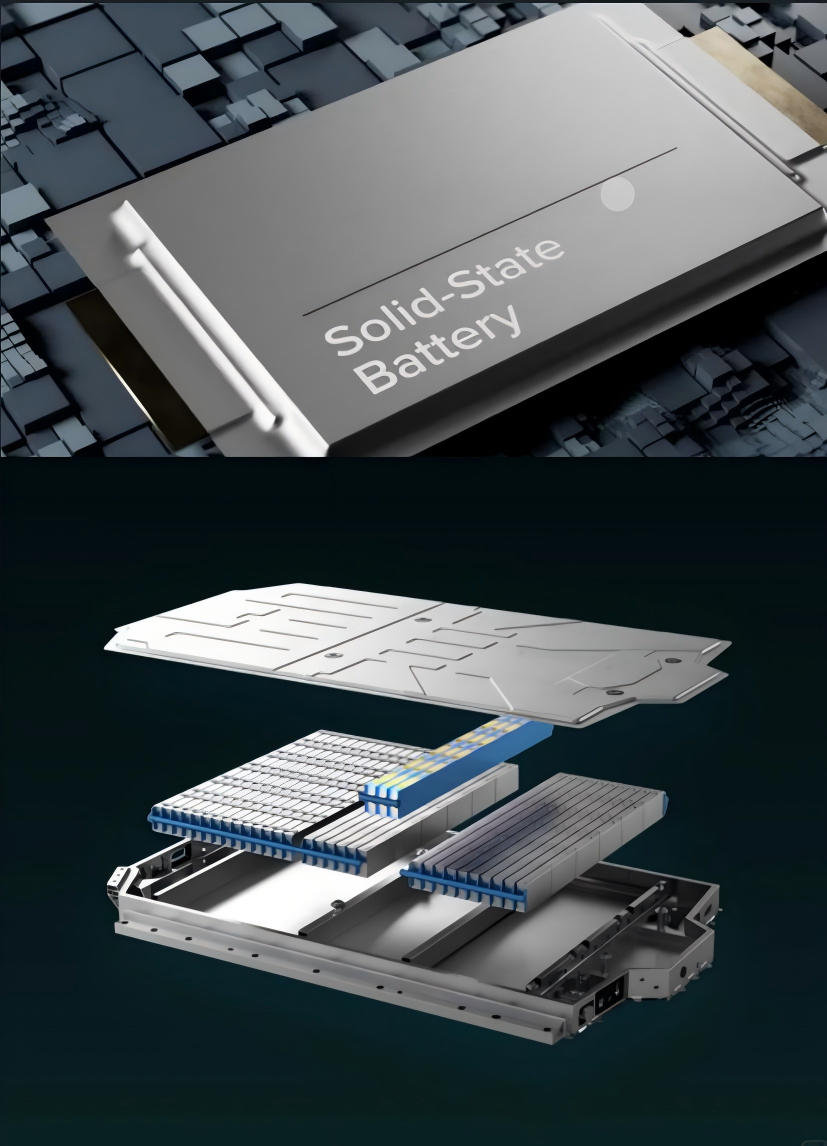 Solid-State Battery