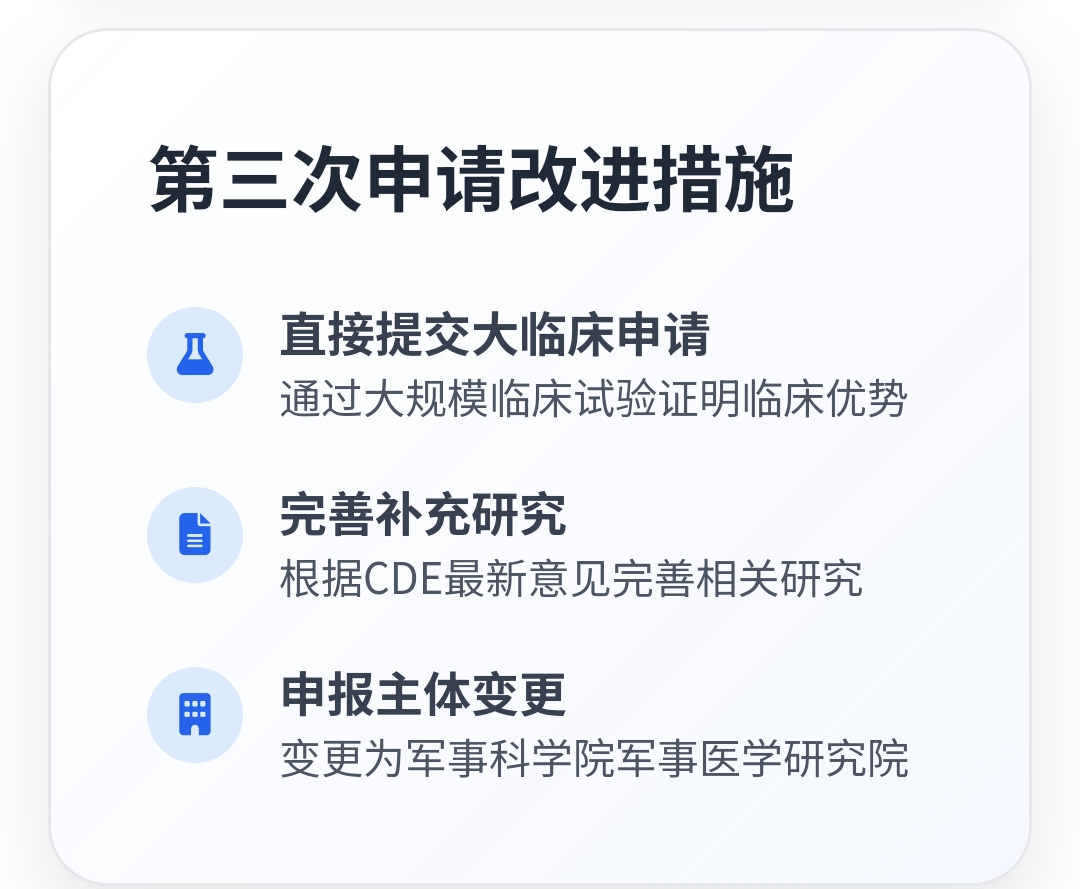 第三次申请改进措施

直接提交大临床申请
通过大规模临床试验证明临床优势

完善补充研究
根据CDE最新意见完善相关研究

申报主体变更
变更为军事科学院军事医学研究院