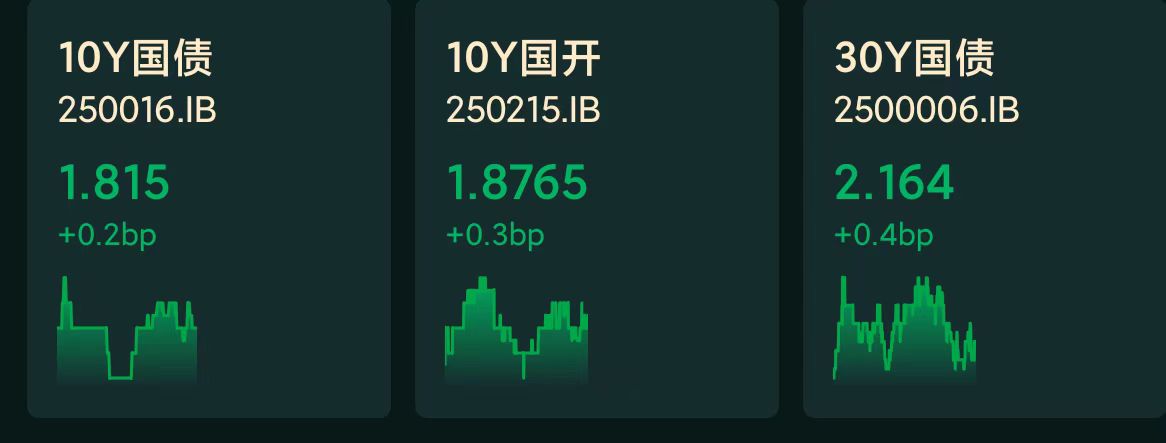 10Y国债
250016.IB
1.815
+0.2bp

10Y国开
250215.IB
1.8765
+0.3bp

30Y国债
2500006.IB
2.164
+0.4bp