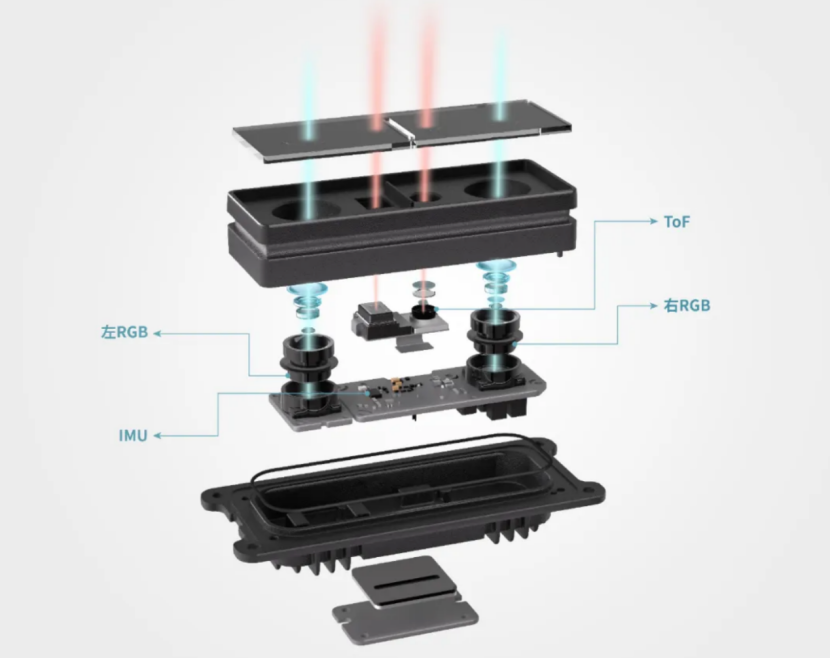 ToF

右RGB

左RGB

IMU