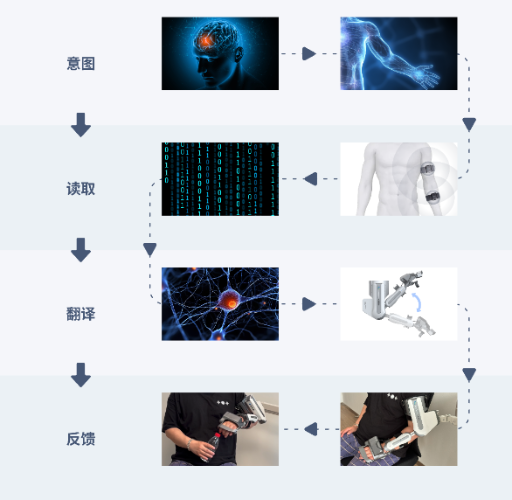 意图

读取

翻译

反馈