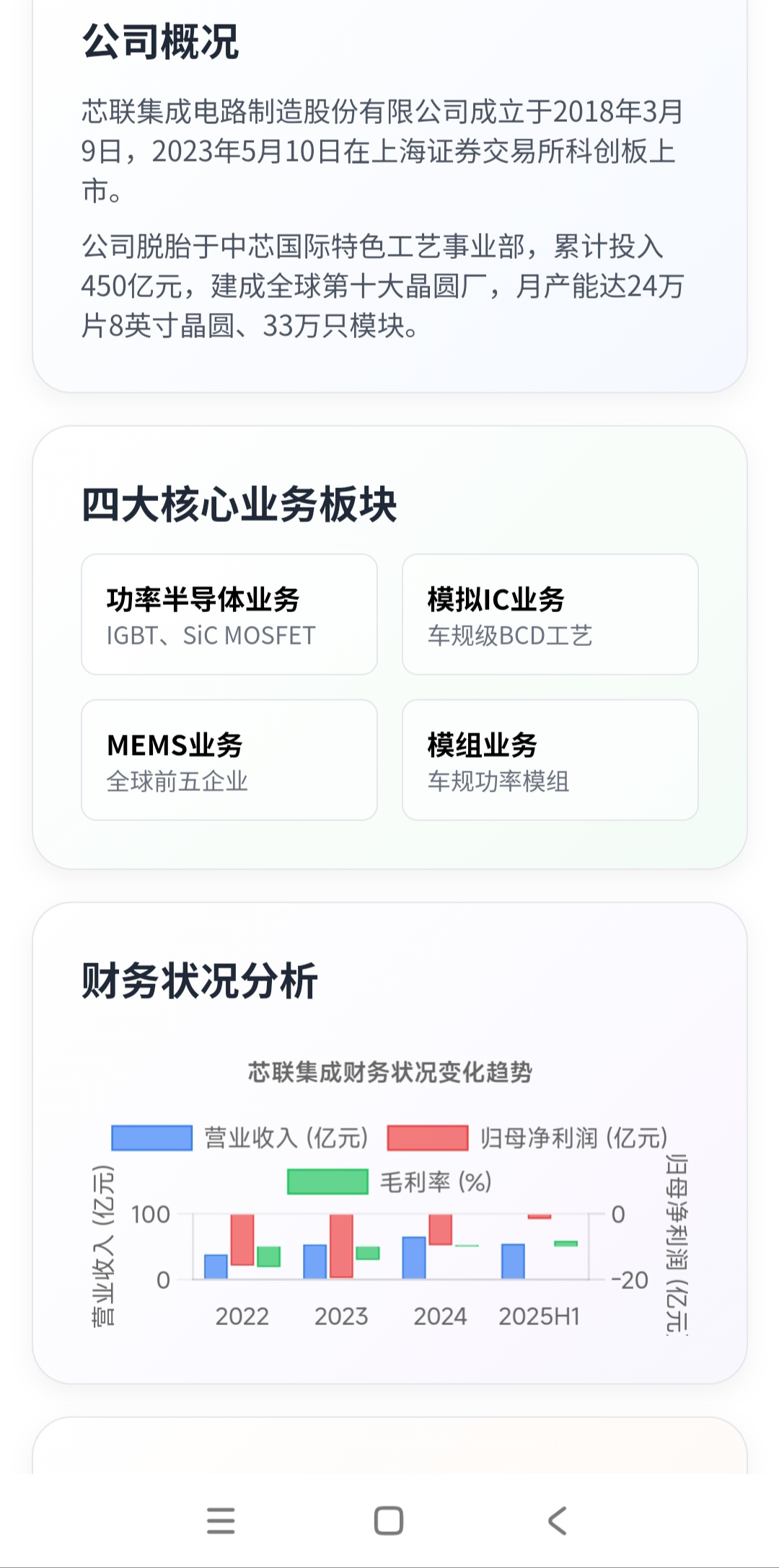 公司概况

芯联集成电路制造股份有限公司成立于2018年3月9日，2023年5月10日在上海证券交易所科创板上市。

公司脱胎于中芯国际特色工艺事业部，累计投入450亿元，建成全球第十大晶圆厂，月产能达24万片8英寸晶圆、33万只模块。

四大核心业务板块

功率半导体业务
IGBT、SiC MOSFET

模拟IC业务
车规级BCD工艺

MEMS业务
全球前五企业

模组业务
车规功率模组

财务状况分析

芯联集成财务状况变化趋势

营业收入 (亿元)
归母净利润 (亿元)
毛利率 (%)

营业收入 (亿元)
100
0
2022
2023
2024
2025H1
0
-20
归母净利润 (亿元)