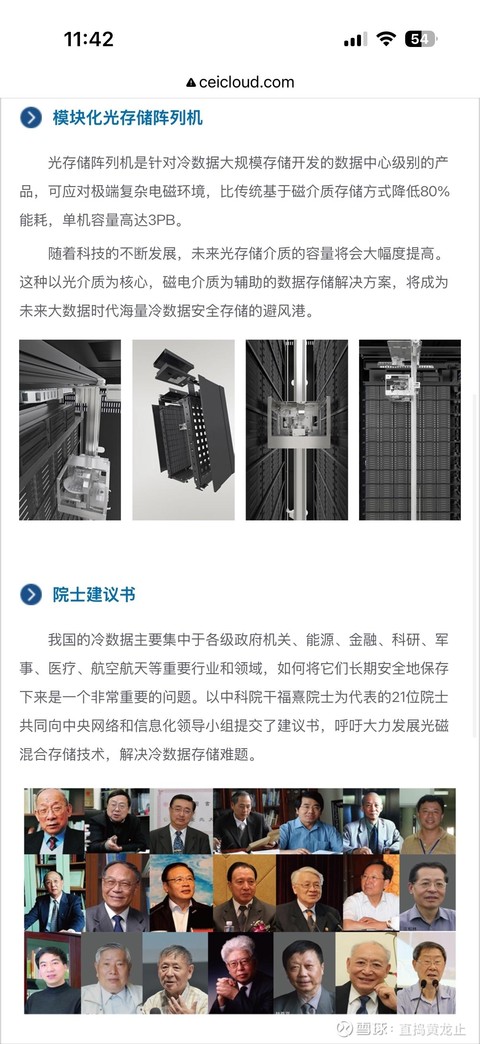 11:42

54

ceicloud.com

模块化光存储阵列机

光存储阵列机是针对冷数据大规模存储开发的数据中心级别的产品，可应对极端复杂电磁环境，比传统基于磁介质存储方式降低80%能耗，单机容量高达3PB。

随着科技的不断发展，未来光存储介质的容量将会大幅度提高。这种以光介质为核心，磁电介质为辅助的数据存储解决方案，将成为未来大数据时代海量冷数据安全存储的避风港。

院士建议书

我国的冷数据主要集中于各级政府机关、能源、金融、科研、军事、医疗、航空航天等重要行业和领域，如何将它们长期安全地保存下来是一个非常重要的问题。以中科院干福熹院士为代表的21位院士共同向中央网络和信息化领导小组提交了建议书，呼吁大力发展光磁混合存储技术，解决冷数据存储难题。

雪球：直捣黄龙止