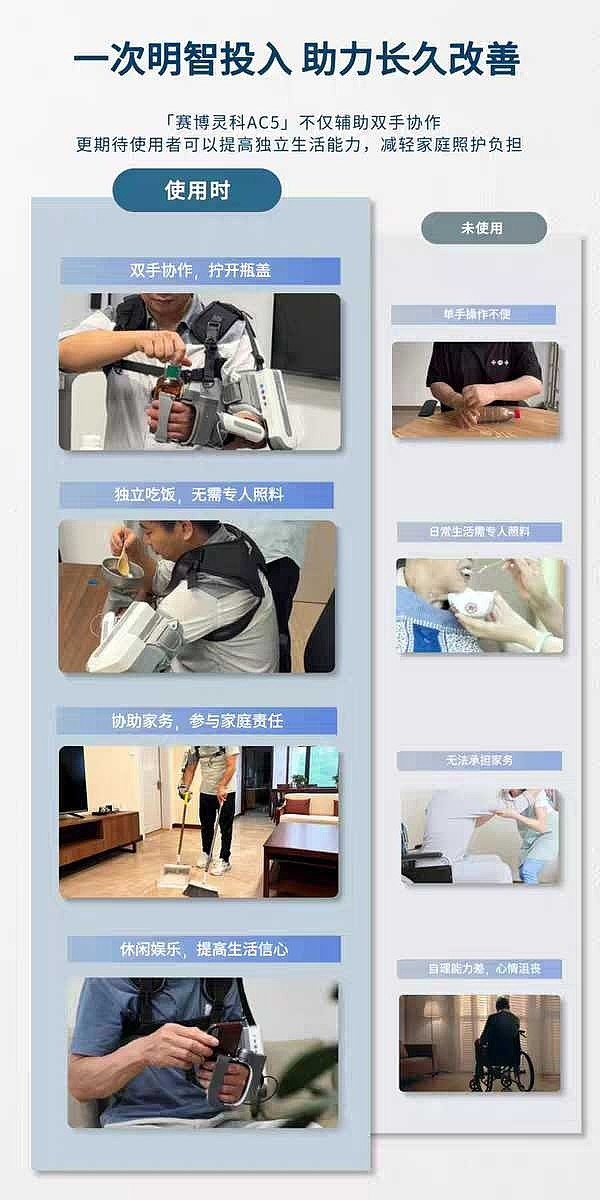 一次明智投入 助力长久改善

「赛博灵科AC5」不仅辅助双手协作
更期待使用者可以提高独立生活能力，减轻家庭照护负担

使用时

双手协作，拧开瓶盖

独立吃饭，无需专人照料

协助家务，参与家庭责任

休闲娱乐，提高生活信心

未使用

单手操作不便

日常生活需专人照料

无法承担家务

自理能力差，心情沮丧