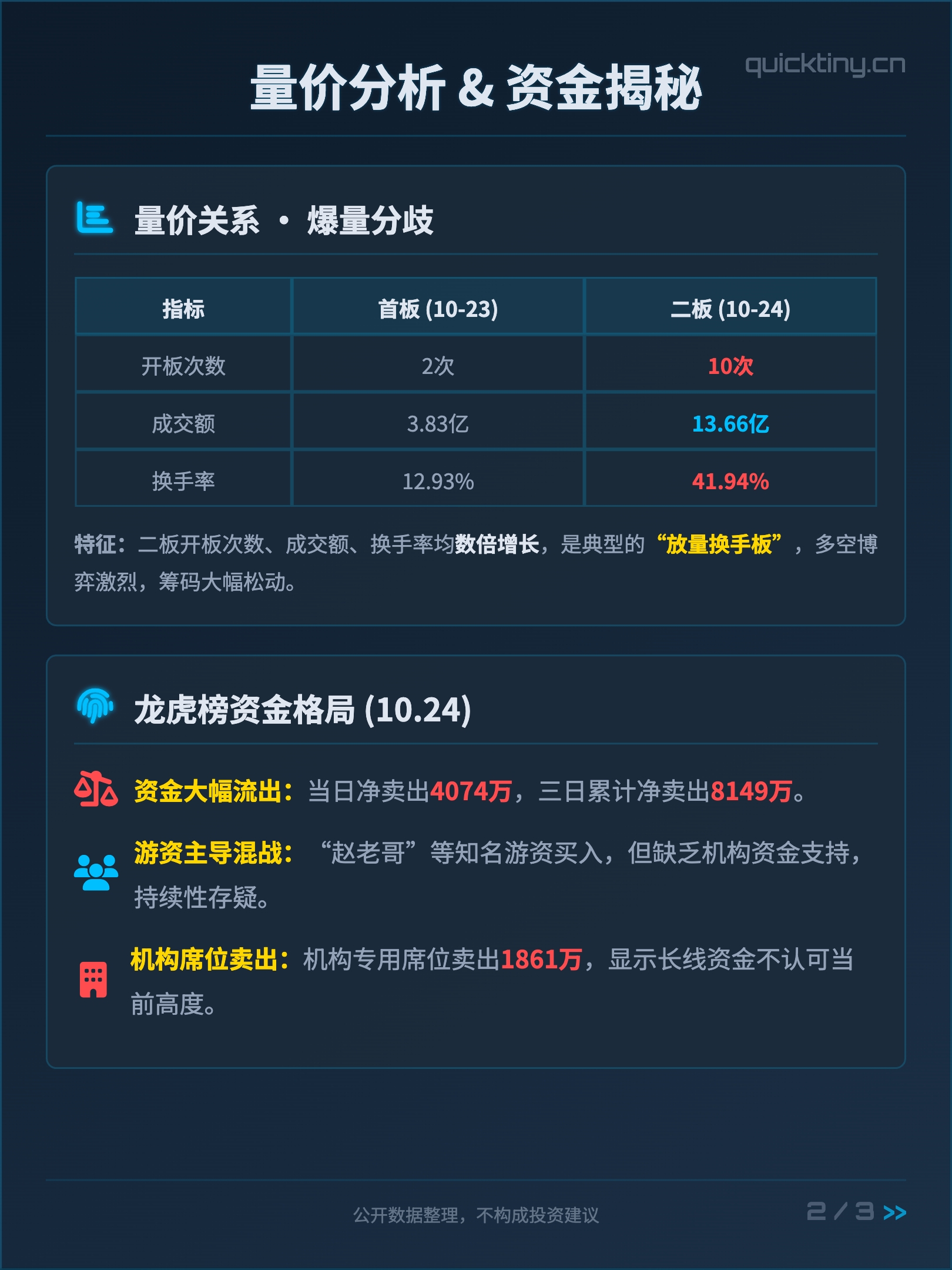 量价分析 & 资金揭秘

quicktiny.cn

量价关系 · 爆量分歧

| 指标 | 首板 (10-23) | 二板 (10-24) |
|---|---|---|
| 开板次数 | 2次 | 10次 |
| 成交额 | 3.83亿 | 13.66亿 |
| 换手率 | 12.93% | 41.94% |

特征：二板开板次数、成交额、换手率均数倍增长，是典型的“放量换手板”，多空博弈激烈，筹码大幅松动。

龙虎榜资金格局 (10.24)

资金大幅流出：当日净卖出4074万，三日累计净卖出8149万。

游资主导混战：“赵老哥”等知名游资买入，但缺乏机构资金支持，持续性存疑。

机构席位卖出：机构专用席位卖出1861万，显示长线资金不认可当前高度。

公开数据整理，不构成投资建议

2 / 3 >>