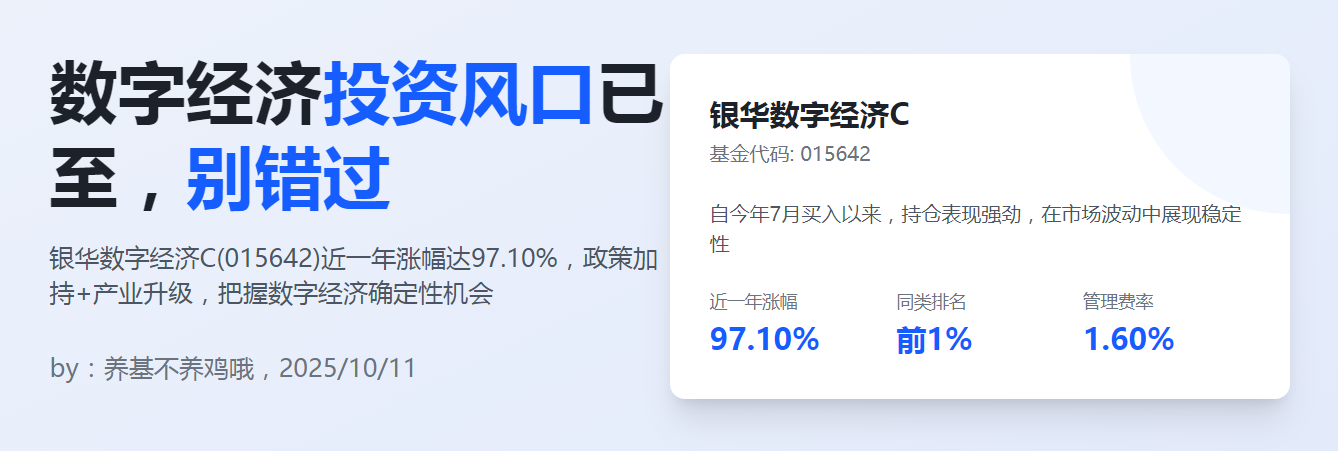 数字经济投资风口已至，别错过

银华数字经济C(015642)近一年涨幅达97.10%，政策加持+产业升级，把握数字经济确定性机会

by：养基不养鸡哦，2025/10/11

银华数字经济C
基金代码: 015642

自今年7月买入以来，持仓表现强劲，在市场波动中展现稳定性

近一年涨幅
97.10%

同类排名
前1%

管理费率
1.60%