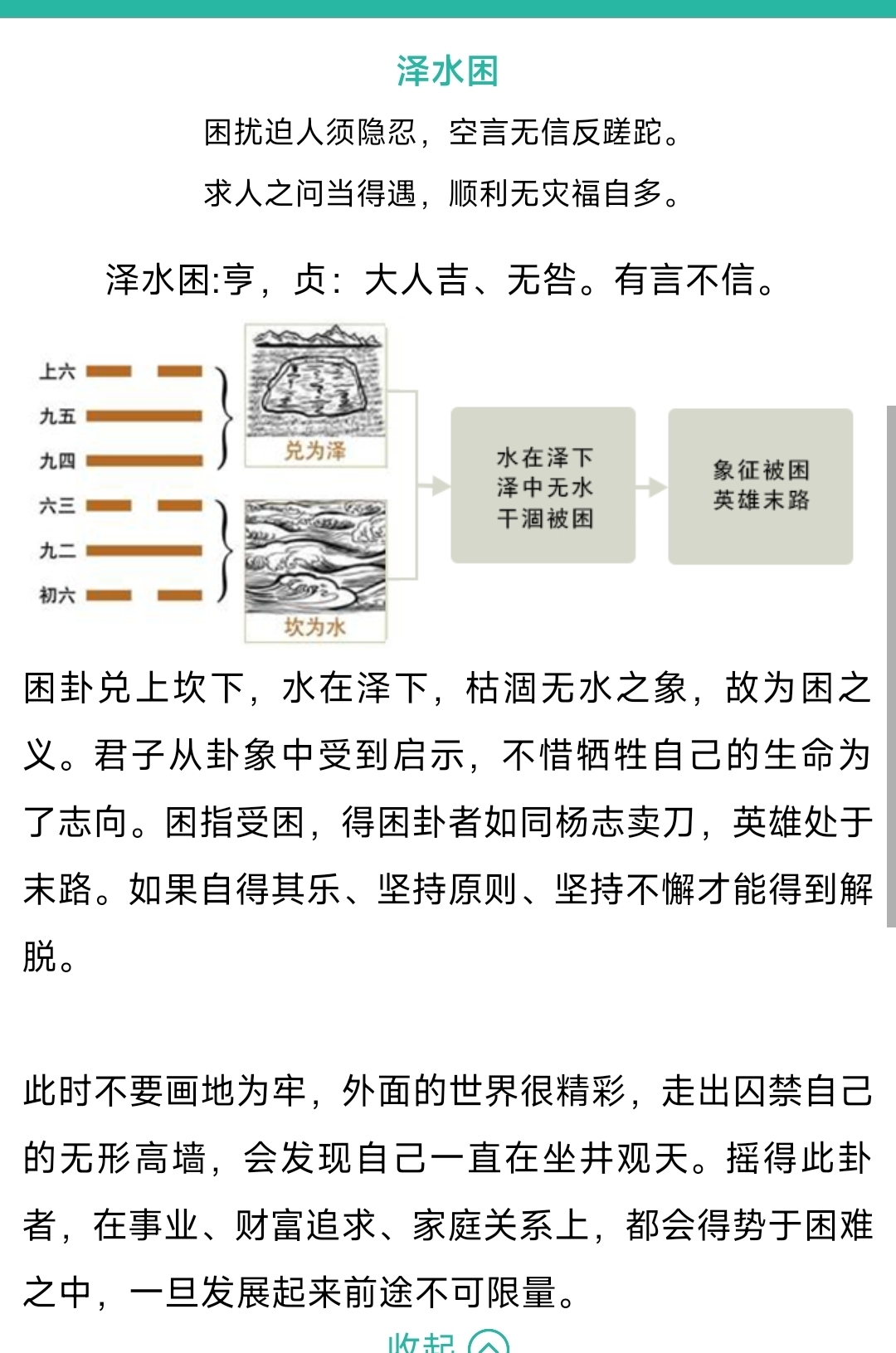 泽水困

困扰迫人须隐忍，空言无信反蹉跎。

求人之问当得遇，顺利无灾福自多。

泽水困:亨，贞：大人吉、无咎。有言不信。

上六
九五
九四
六三
九二
初六

兑为泽

坎为水

水在泽下
泽中无水
干涸被困

象征被困
英雄末路

困卦兑上坎下，水在泽下，枯涸无水之象，故为困之义。君子从卦象中受到启示，不惜牺牲自己的生命为了志向。困指受困，得困卦者如同杨志卖刀，英雄处于末路。如果自得其乐、坚持原则、坚持不懈才能得到解脱。

此时不要画地为牢，外面的世界很精彩，走出囚禁自己的无形高墙，会发现自己一直在坐井观天。摇得此卦者，在事业、财富追求、家庭关系上，都会得势于困难之中，一旦发展起来前途不可限量。

收起