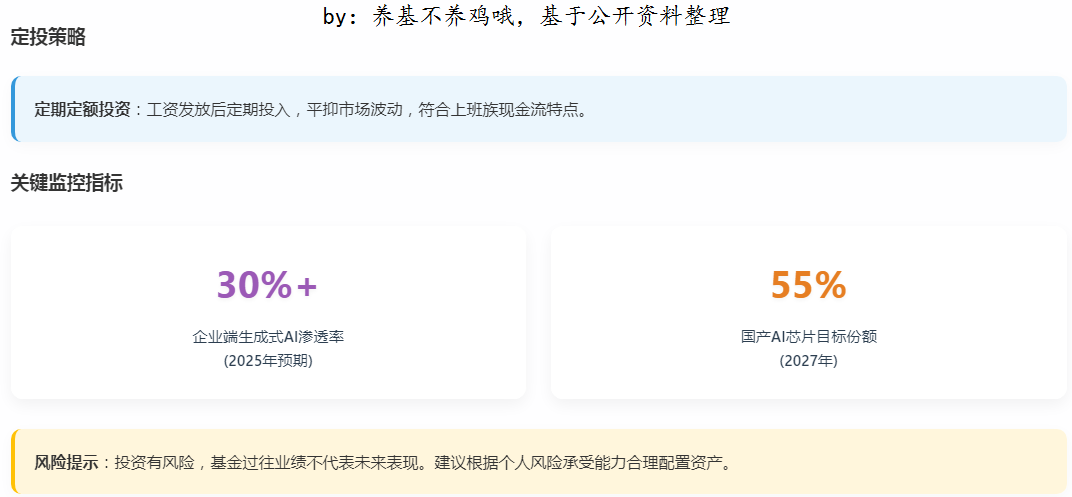 by：养基不养鸡哦，基于公开资料整理

定投策略

定期定额投资：工资发放后定期投入，平抑市场波动，符合上班族现金流特点。

关键监控指标

30%+

企业端生成式AI渗透率
(2025年预期)

55%

国产AI芯片目标份额
(2027年)

风险提示：投资有风险，基金过往业绩不代表未来表现。建议根据个人风险承受能力合理配置资产。