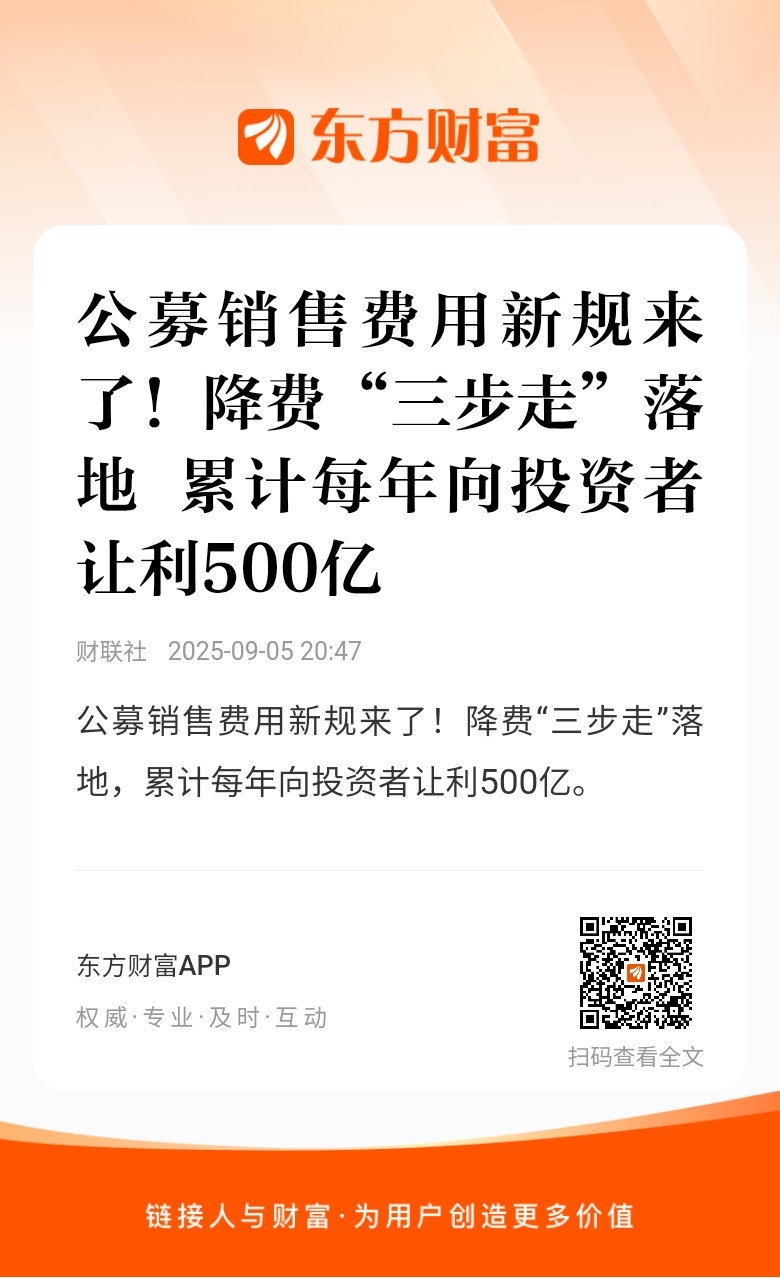 东方财富

公募销售费用新规来了！降费“三步走”落地 累计每年向投资者让利500亿

财联社 2025-09-05 20:47

公募销售费用新规来了！降费“三步走”落地，累计每年向投资者让利500亿。

东方财富APP
权威·专业·及时·互动

扫码查看全文

链接人与财富·为用户创造更多价值