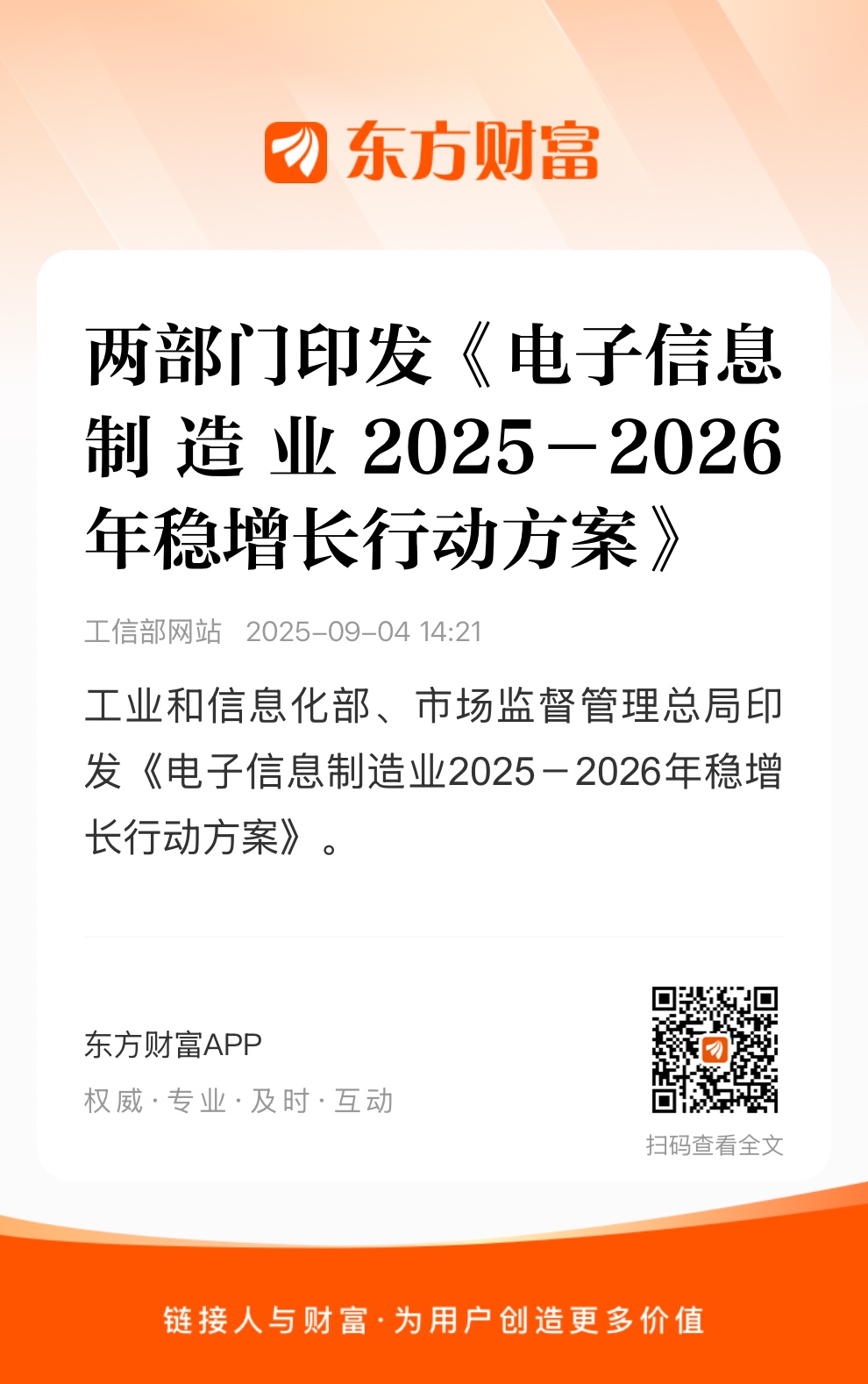 东方财富

两部门印发《电子信息制造业2025－2026年稳增长行动方案》

工信部网站 2025-09-04 14:21

工业和信息化部、市场监督管理总局印发《电子信息制造业2025－2026年稳增长行动方案》。

东方财富APP

权威·专业·及时·互动

扫码查看全文

链接人与财富·为用户创造更多价值