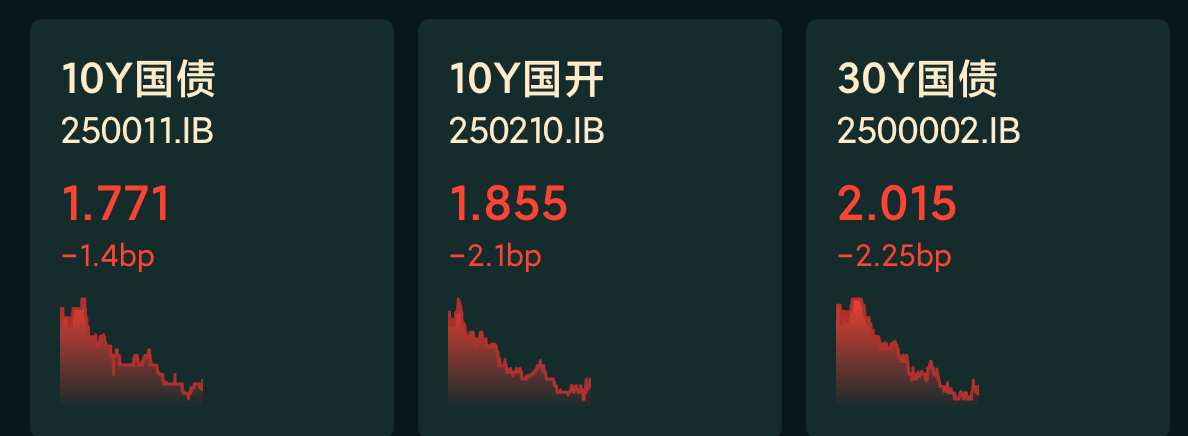 10Y国债
250011.IB
1.771
-1.4bp

10Y国开
250210.IB
1.855
-2.1bp

30Y国债
2500002.IB
2.015
-2.25bp