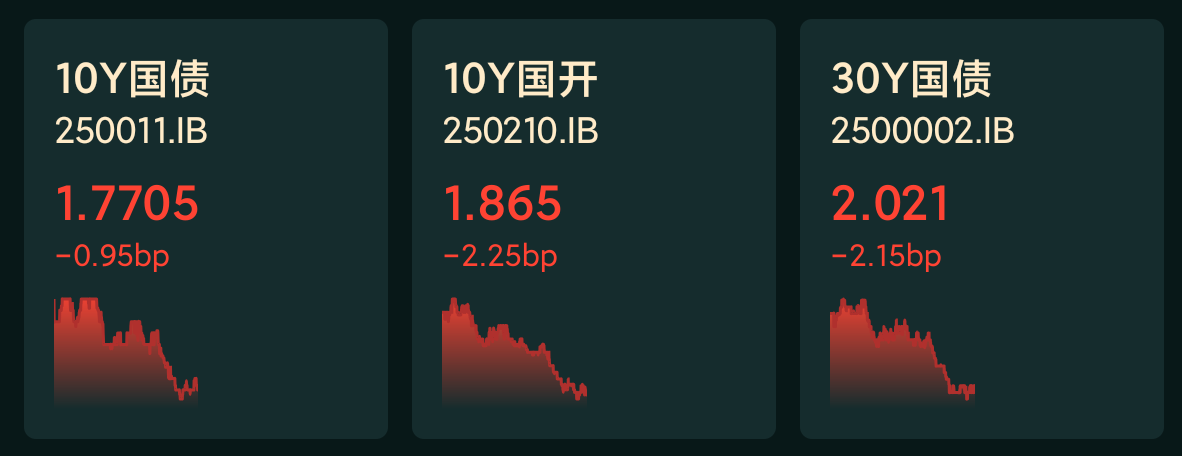 10Y国债
250011.IB
1.7705
-0.95bp

10Y国开
250210.IB
1.865
-2.25bp

30Y国债
2500002.IB
2.021
-2.15bp