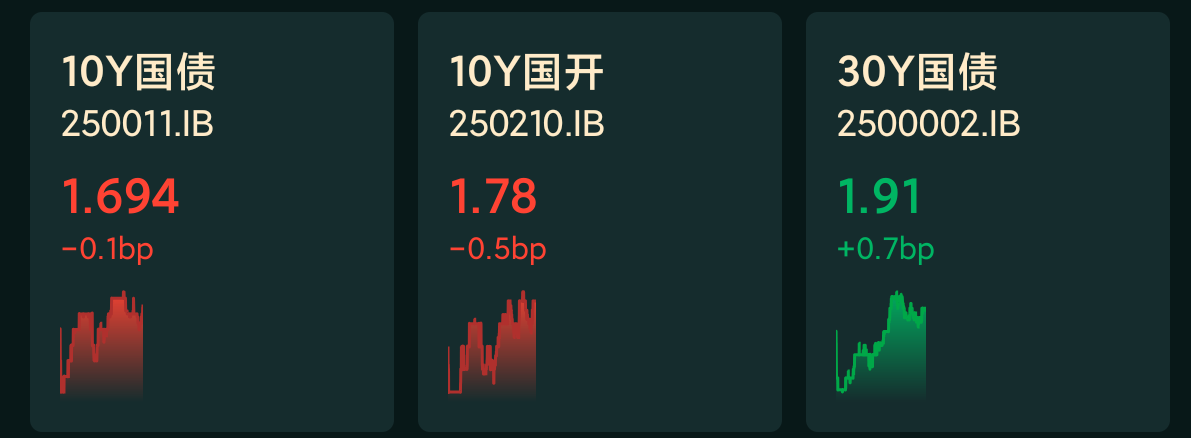 10Y国债
250011.IB
1.694
-0.1bp

10Y国开
250210.IB
1.78
-0.5bp

30Y国债
2500002.IB
1.91
+0.7bp