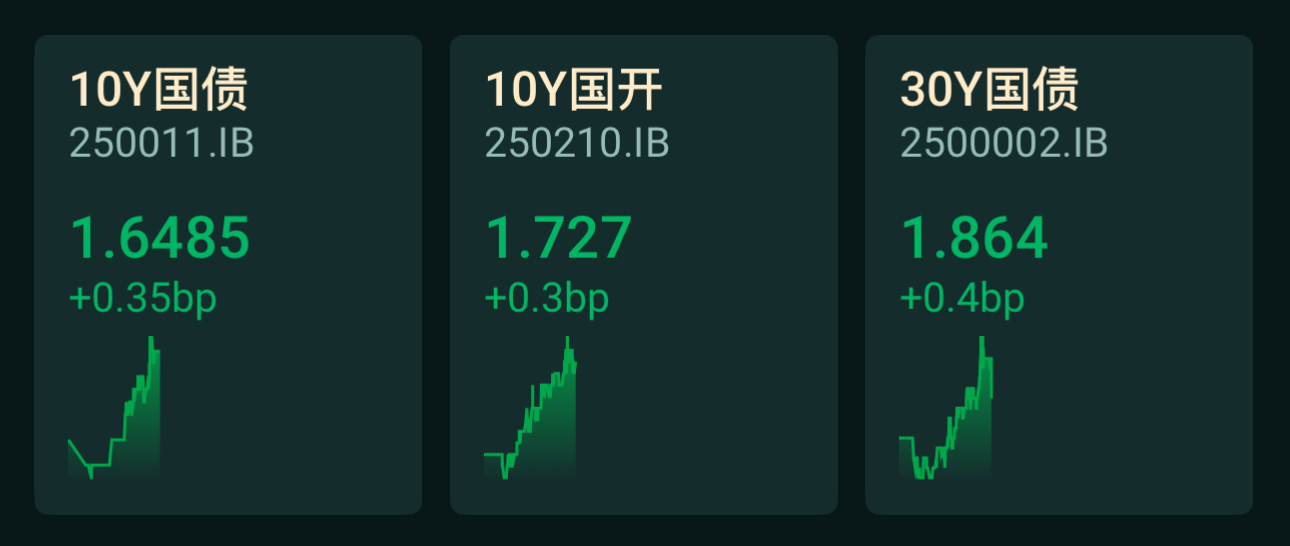 10Y国债
250011.IB
1.6485
+0.35bp

10Y国开
250210.IB
1.727
+0.3bp

30Y国债
2500002.IB
1.864
+0.4bp