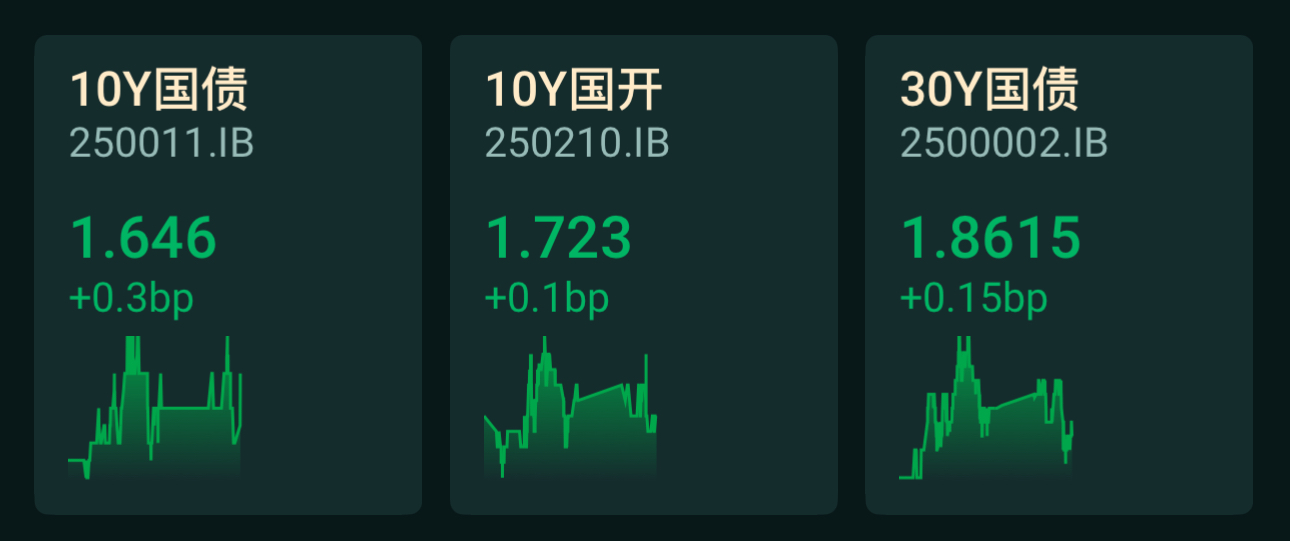 10Y国债
250011.IB

1.646
+0.3bp

10Y国开
250210.IB

1.723
+0.1bp

30Y国债
2500002.IB

1.8615
+0.15bp