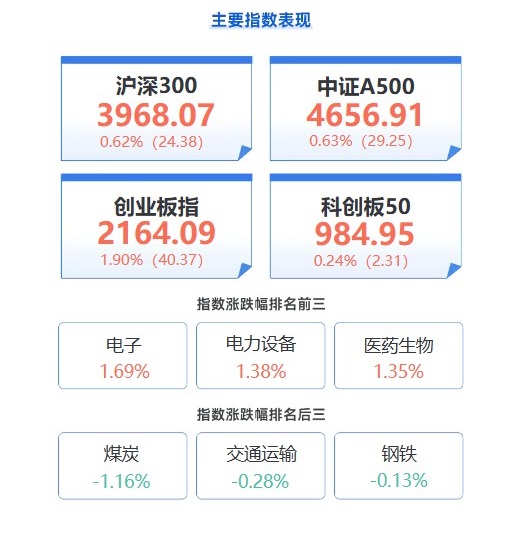 主要指数表现

沪深300
3968.07
0.62%（24.38）

中证A500
4656.91
0.63%（29.25）

创业板指
2164.09
1.90%（40.37）

科创板50
984.95
0.24%（2.31）

指数涨跌幅排名前三

电子
1.69%

电力设备
1.38%

医药生物
1.35%

指数涨跌幅排名后三

煤炭
-1.16%

交通运输
-0.28%

钢铁
-0.13%