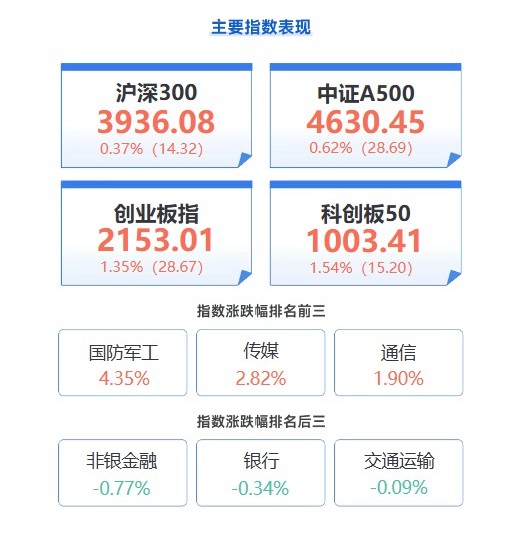 主要指数表现

沪深300
3936.08
0.37%（14.32）

中证A500
4630.45
0.62%（28.69）

创业板指
2153.01
1.35%（28.67）

科创板50
1003.41
1.54%（15.20）

指数涨跌幅排名前三

国防军工
4.35%

传媒
2.82%

通信
1.90%

指数涨跌幅排名后三

非银金融
-0.77%

银行
-0.34%

交通运输
-0.09%