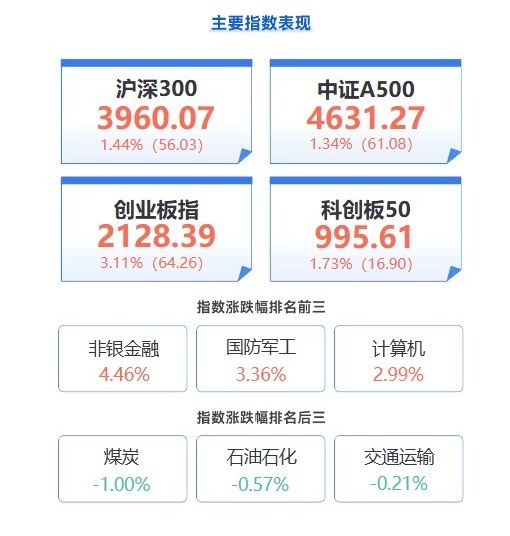 主要指数表现

沪深300
3960.07
1.44%（56.03）

中证A500
4631.27
1.34%（61.08）

创业板指
2128.39
3.11%（64.26）

科创板50
995.61
1.73%（16.90）

指数涨跌幅排名前三

非银金融
4.46%

国防军工
3.36%

计算机
2.99%

指数涨跌幅排名后三

煤炭
-1.00%

石油石化
-0.57%

交通运输
-0.21%