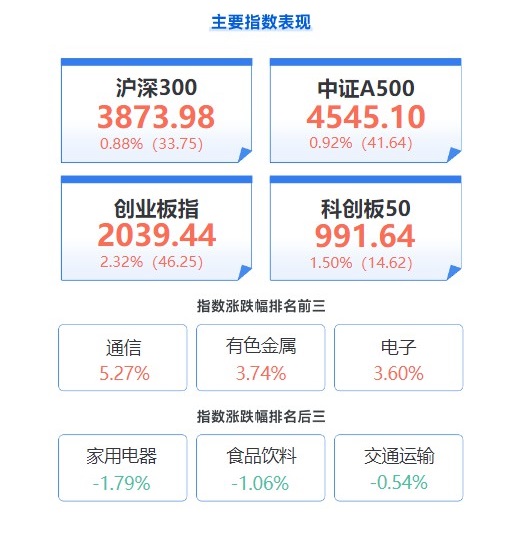 主要指数表现

沪深300
3873.98
0.88%（33.75）

中证A500
4545.10
0.92%（41.64）

创业板指
2039.44
2.32%（46.25）

科创板50
991.64
1.50%（14.62）

指数涨跌幅排名前三

通信
5.27%

有色金属
3.74%

电子
3.60%

指数涨跌幅排名后三

家用电器
-1.79%

食品饮料
-1.06%

交通运输
-0.54%