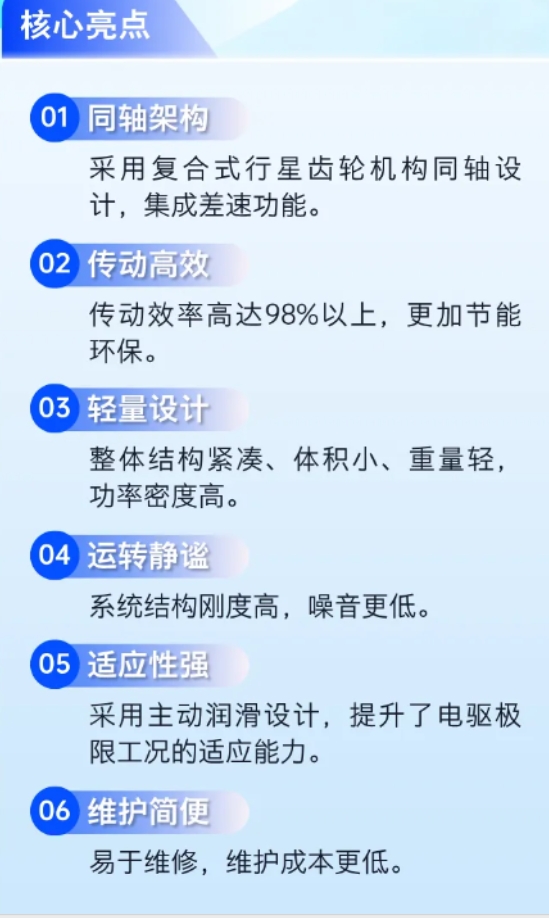 核心亮点

01 同轴架构
采用复合式行星齿轮机构同轴设计，集成差速功能。

02 传动高效
传动效率高达98%以上，更加节能环保。

03 轻量设计
整体结构紧凑、体积小、重量轻，功率密度高。

04 运转静谧
系统结构刚度高，噪音更低。

05 适应性强
采用主动润滑设计，提升了电驱极限工况的适应能力。

06 维护简便
易于维修，维护成本更低。