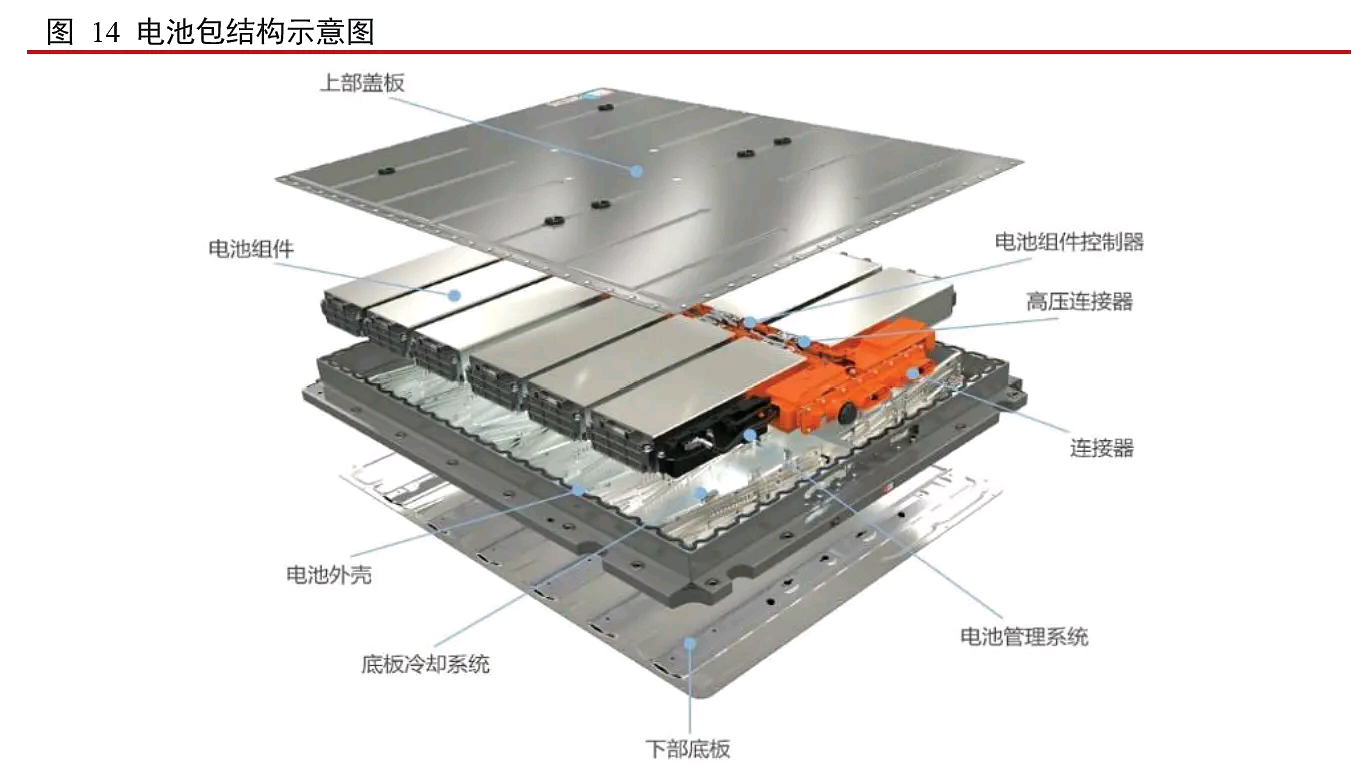 图 14 电池包结构示意图

上部盖板

电池组件

电池组件控制器

高压连接器

连接器

电池外壳

底板冷却系统

电池管理系统

下部底板