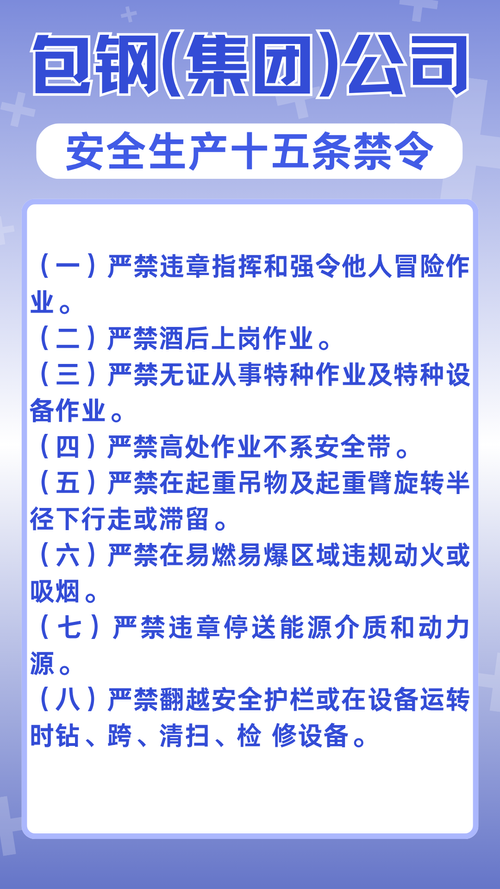 包钢(集团)公司

安全生产十五条禁令

（一）严禁违章指挥和强令他人冒险作业。
（二）严禁酒后上岗作业。
（三）严禁无证从事特种作业及特种设备作业。
（四）严禁高处作业不系安全带。
（五）严禁在起重吊物及起重臂旋转半径下行走或滞留。
（六）严禁在易燃易爆区域违规动火或吸烟。
（七）严禁违章停送能源介质和动力源。
（八）严禁翻越安全护栏或在设备运转时钻、跨、清扫、检 修设备。