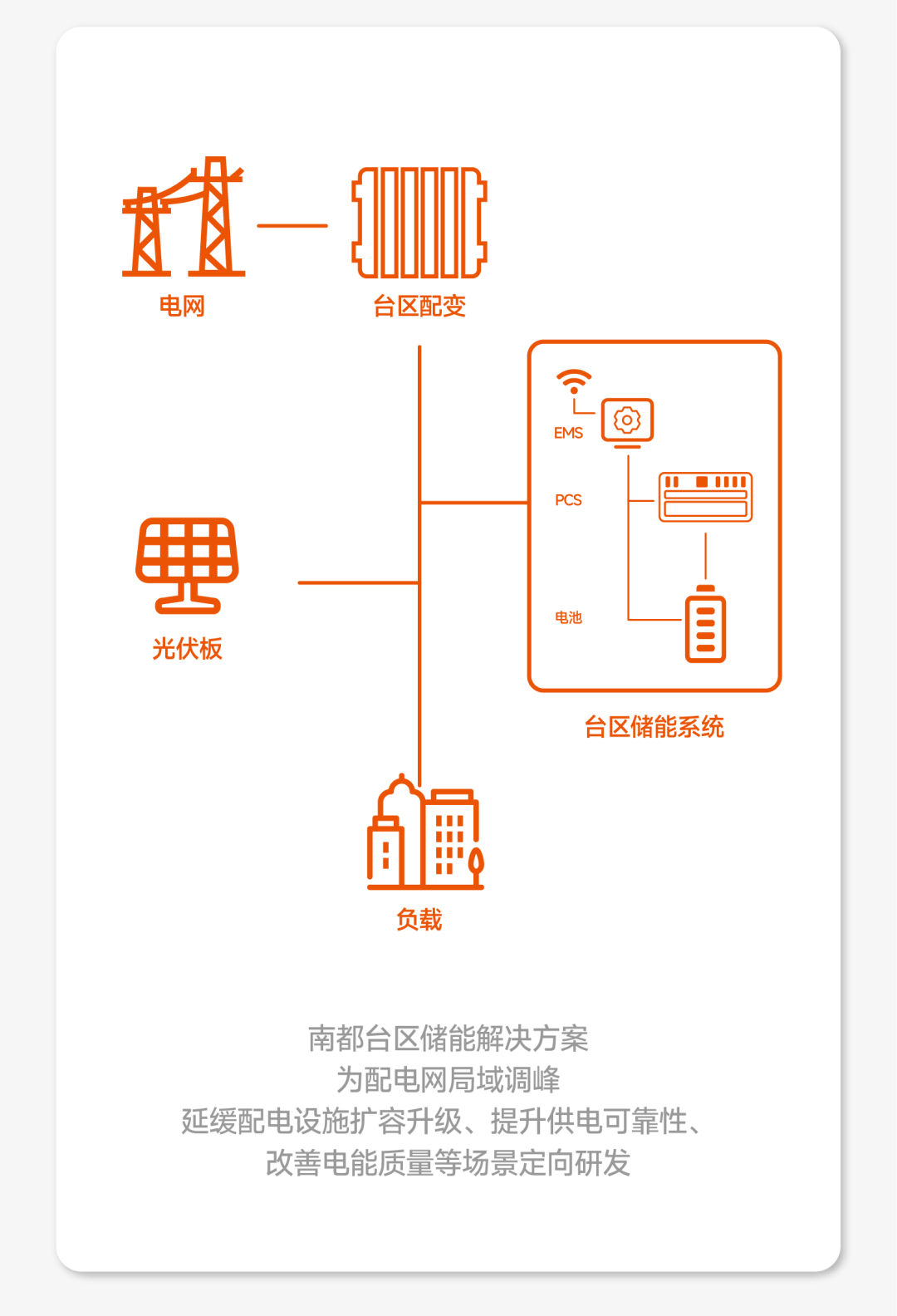 电网

台区配变

EMS

PCS

电池

光伏板

台区储能系统

负载

南都台区储能解决方案
为配电网局域调峰
延缓配电设施扩容升级、提升供电可靠性、
改善电能质量等场景定向研发