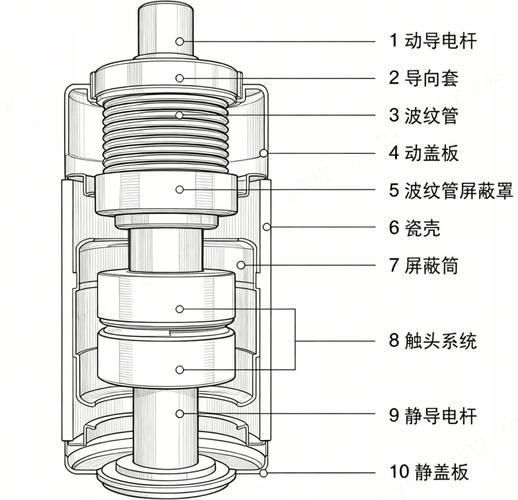 1 动导电杆
2 导向套
3 波纹管
4 动盖板
5 波纹管屏蔽罩
6 瓷壳
7 屏蔽筒
8 触头系统
9 静导电杆
10 静盖板