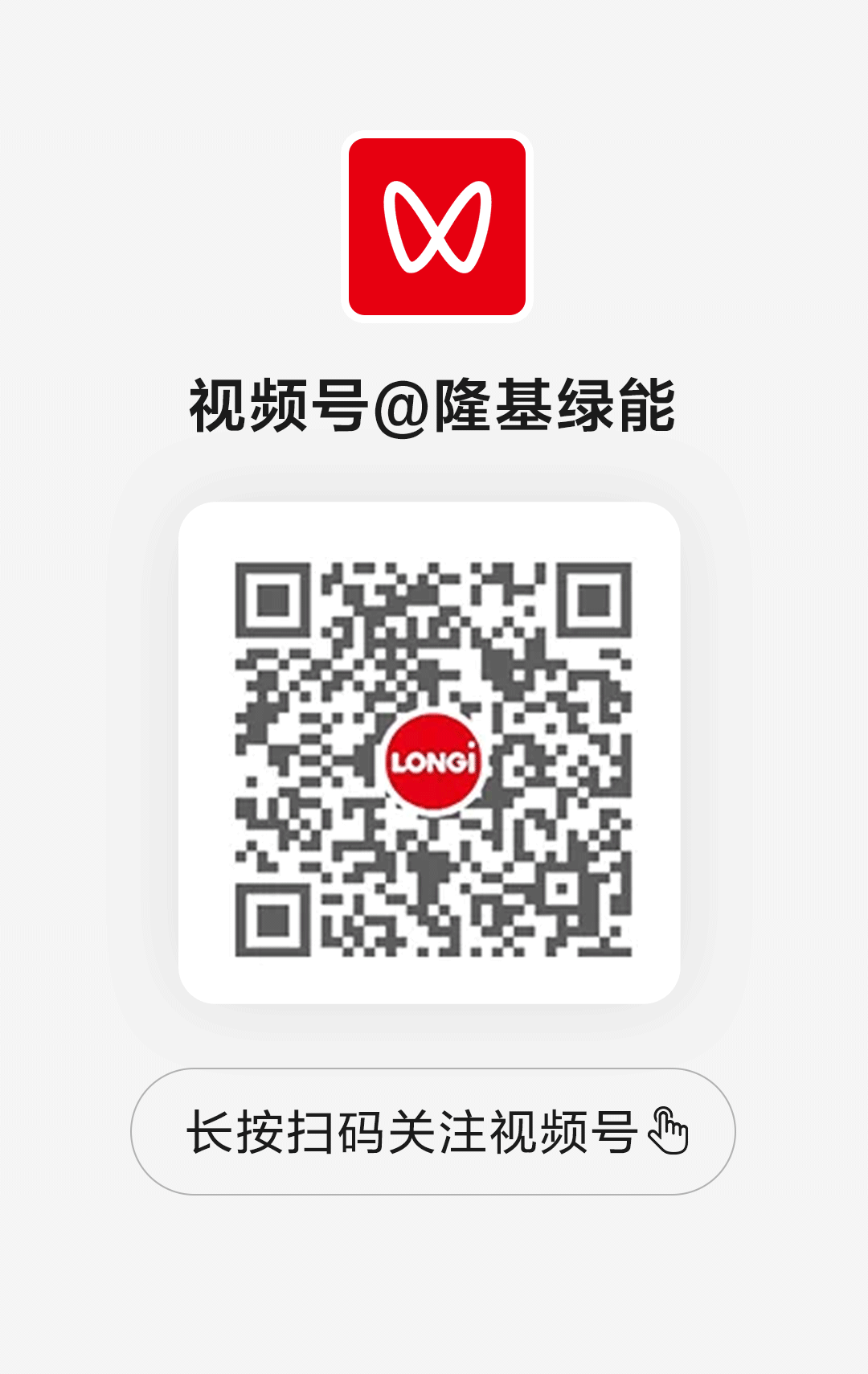 视频号@隆基绿能

LONGi

长按扫码关注视频号