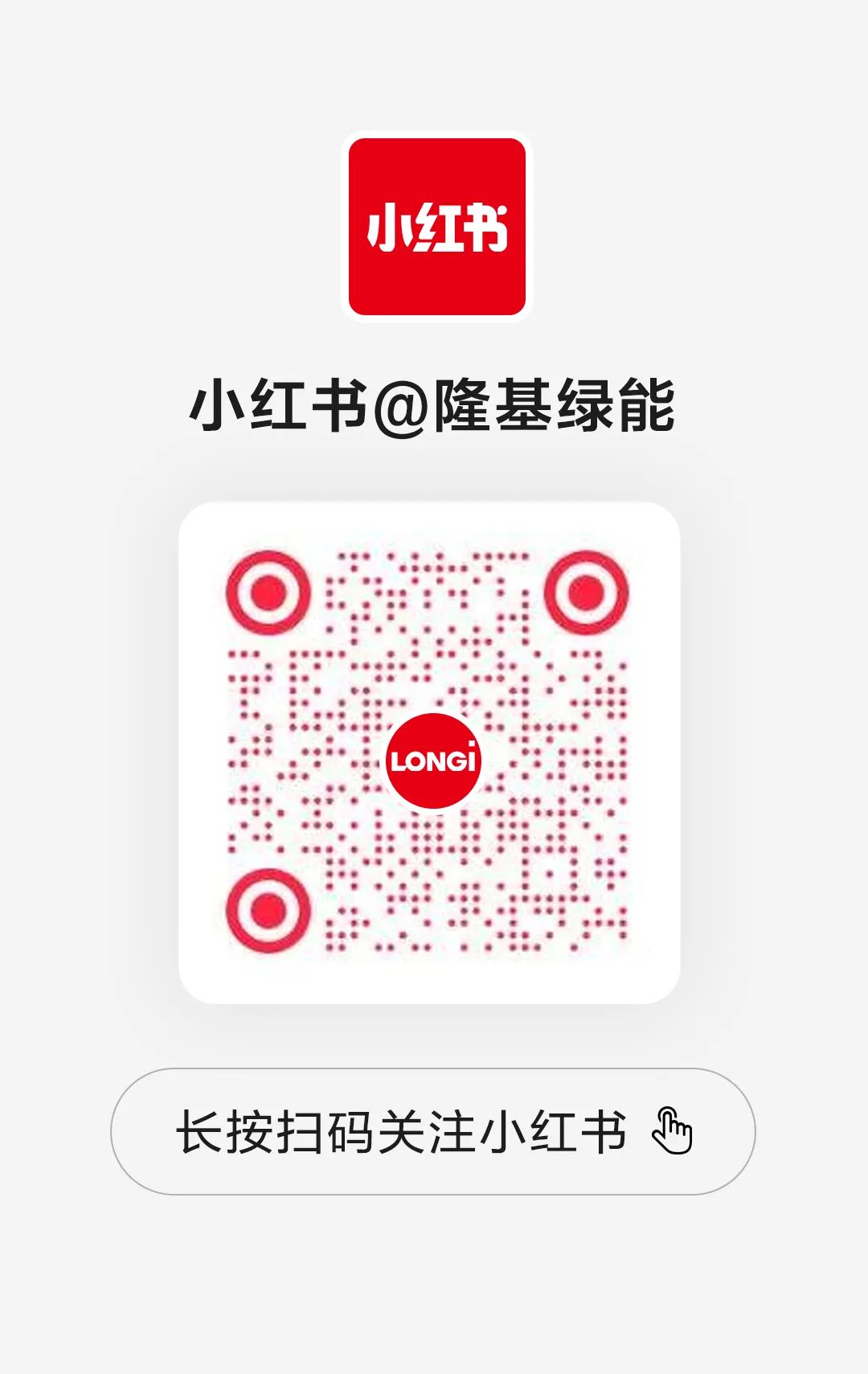 小红书

小红书@隆基绿能

LONGi

长按扫码关注小红书