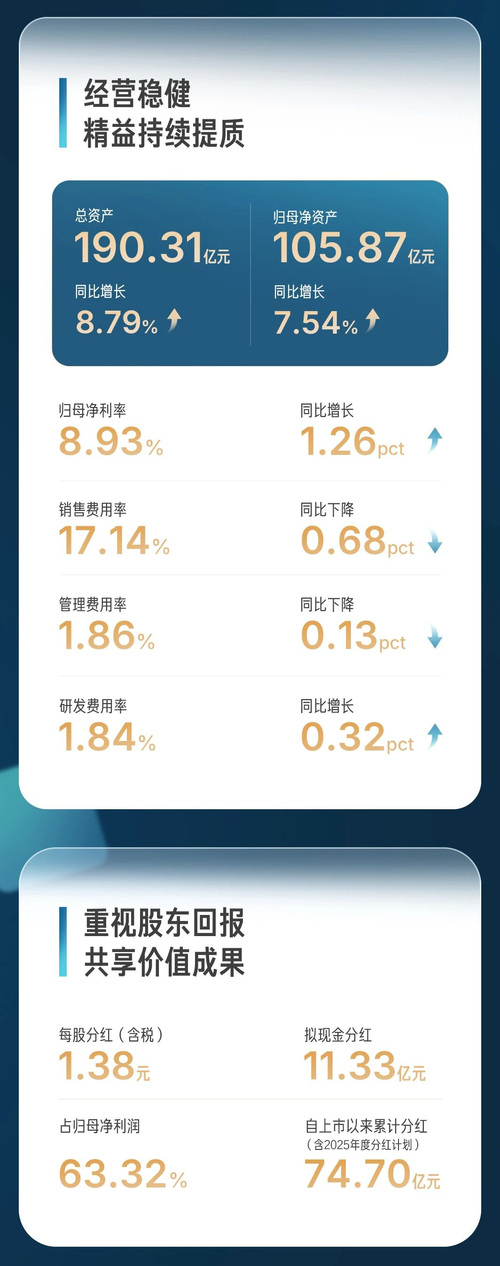 经营稳健
精益持续提质

总资产
190.31亿元
同比增长
8.79%

归母净资产
105.87亿元
同比增长
7.54%

归母净利率
8.93%

同比增长
1.26pct

销售费用率
17.14%

同比下降
0.68pct

管理费用率
1.86%

同比下降
0.13pct

研发费用率
1.84%

同比增长
0.32pct

重视股东回报
共享价值成果

每股分红（含税）
1.38元

拟现金分红
11.33亿元

占归母净利润
63.32%

自上市以来累计分红
（含2025年度分红计划）
74.70亿元