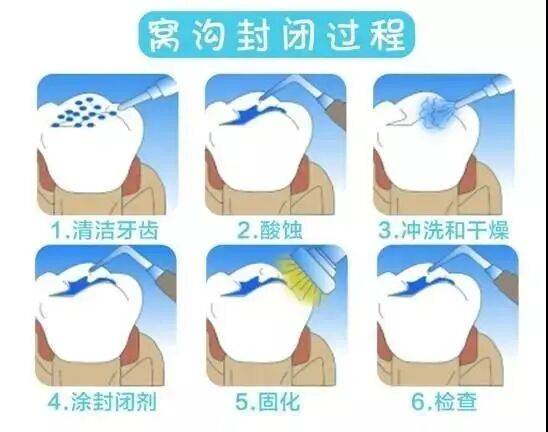 窝沟封闭过程

1.清洁牙齿

2.酸蚀

3.冲洗和干燥

4.涂封闭剂

5.固化

6.检查