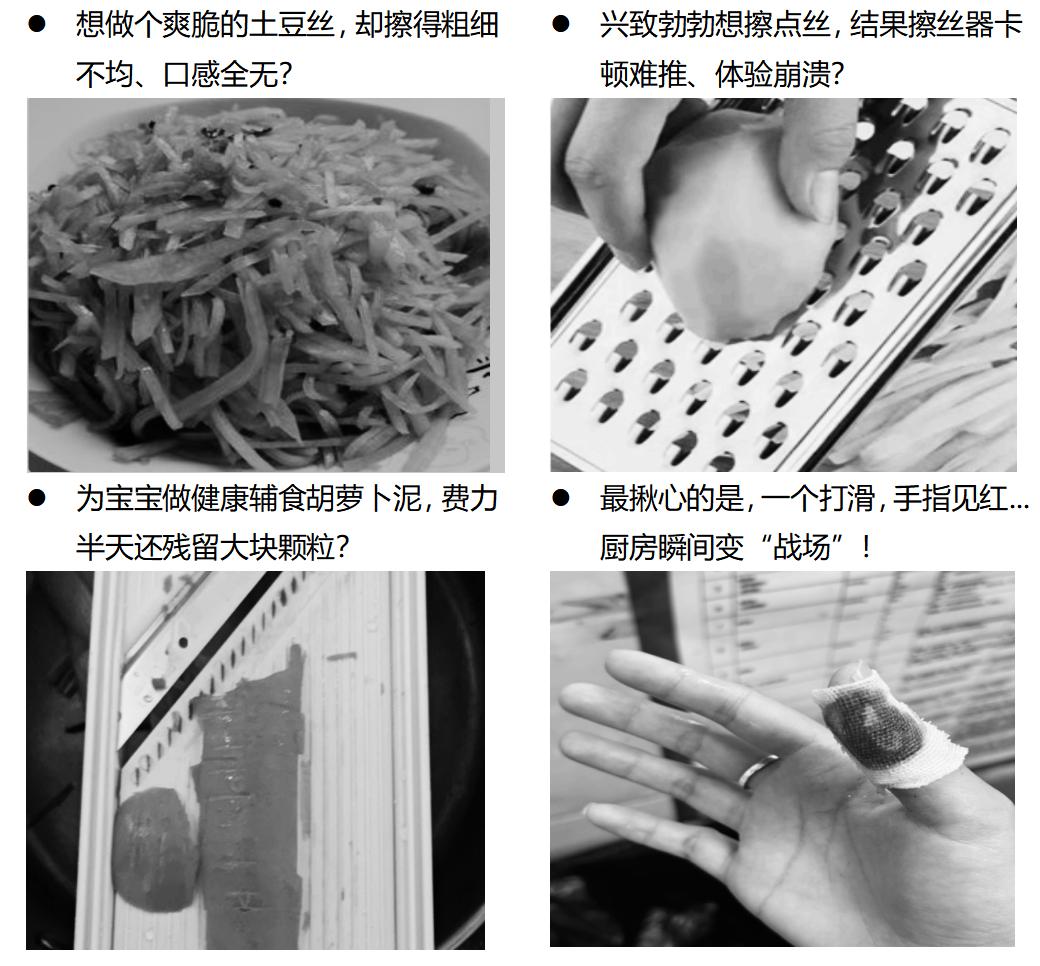 ● 想做个爽脆的土豆丝，却擦得粗细不均、口感全无？

● 兴致勃勃想擦点丝，结果擦丝器卡顿难推、体验崩溃？

● 为宝宝做健康辅食胡萝卜泥，费力半天还残留大块颗粒？

● 最揪心的是，一个打滑，手指见红...厨房瞬间变“战场”！