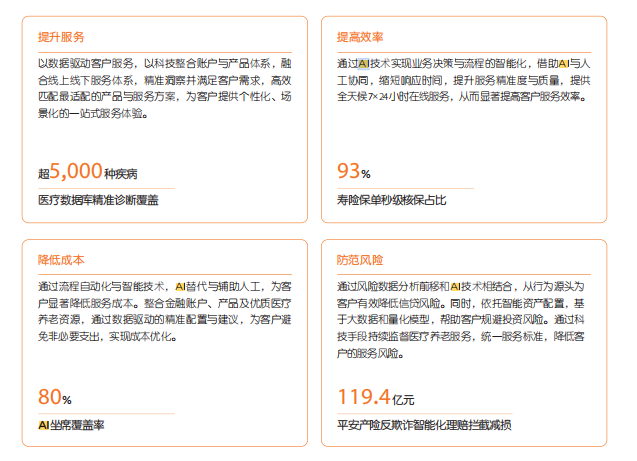 提升服务

以数据驱动客户服务，以科技整合账户与产品体系，融合线上线下服务体系，精准洞察并满足客户需求，高效匹配最适配的产品与服务方案，为客户提供个性化、场景化的一站式服务体验。

超5,000种疾病

医疗数据库精准诊断覆盖

提高效率

通过AI技术实现业务决策与流程的智能化，借助AI与人工协同，缩短响应时间，提升服务精准度与质量，提供全天候7×24小时在线服务，从而显著提高客户服务效率。

93%

寿险保单秒级核保占比

降低成本

通过流程自动化与智能技术，AI替代与辅助人工，为客户显著降低服务成本。整合金融账户、产品及优质医疗养老资源，通过数据驱动的精准配置与建议，为客户避免非必要支出，实现成本优化。

80%

AI坐席覆盖率

防范风险

通过风险数据分析前移和AI技术相结合，从行为源头为客户有效降低信贷风险。同时，依托智能资产配置，基于大数据和量化模型，帮助客户规避投资风险。通过科技手段持续监督医疗养老服务，统一服务标准，降低客户的服务风险。

119.4亿元

平安产险反欺诈智能化理赔拦截减损